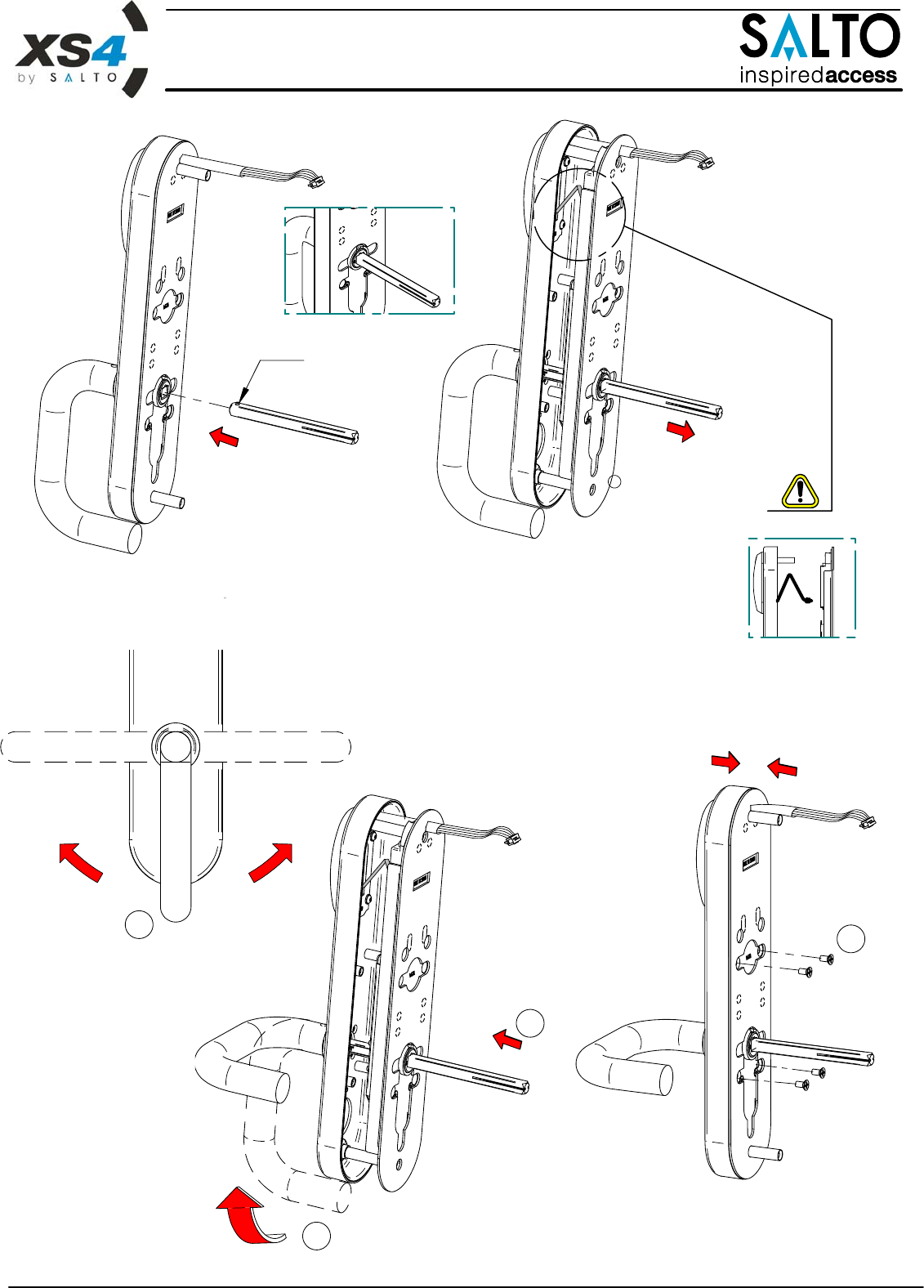 XS4 by SALTO

SALTO inspiredaccess