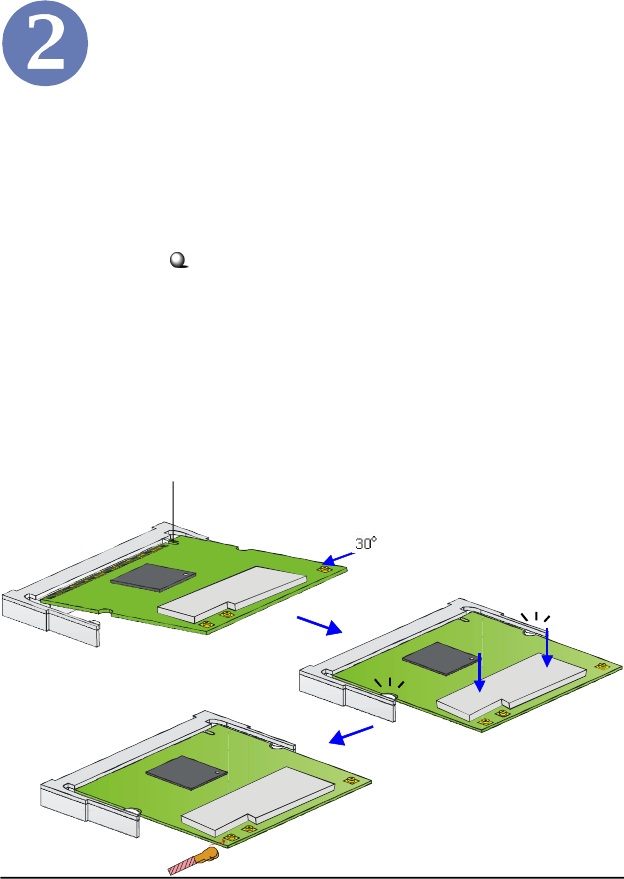 2

30°