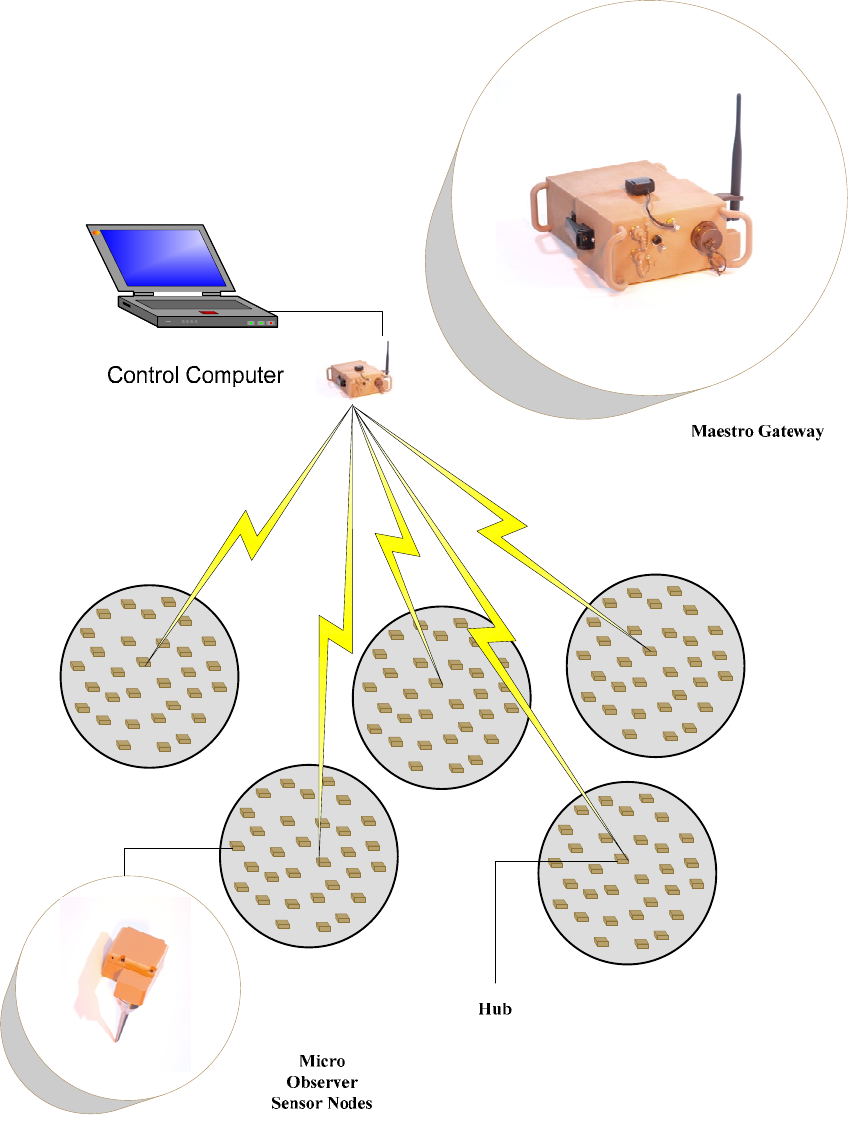 Control Computer

Maestro Gateway

Hub

Micro Observer Sensor Nodes