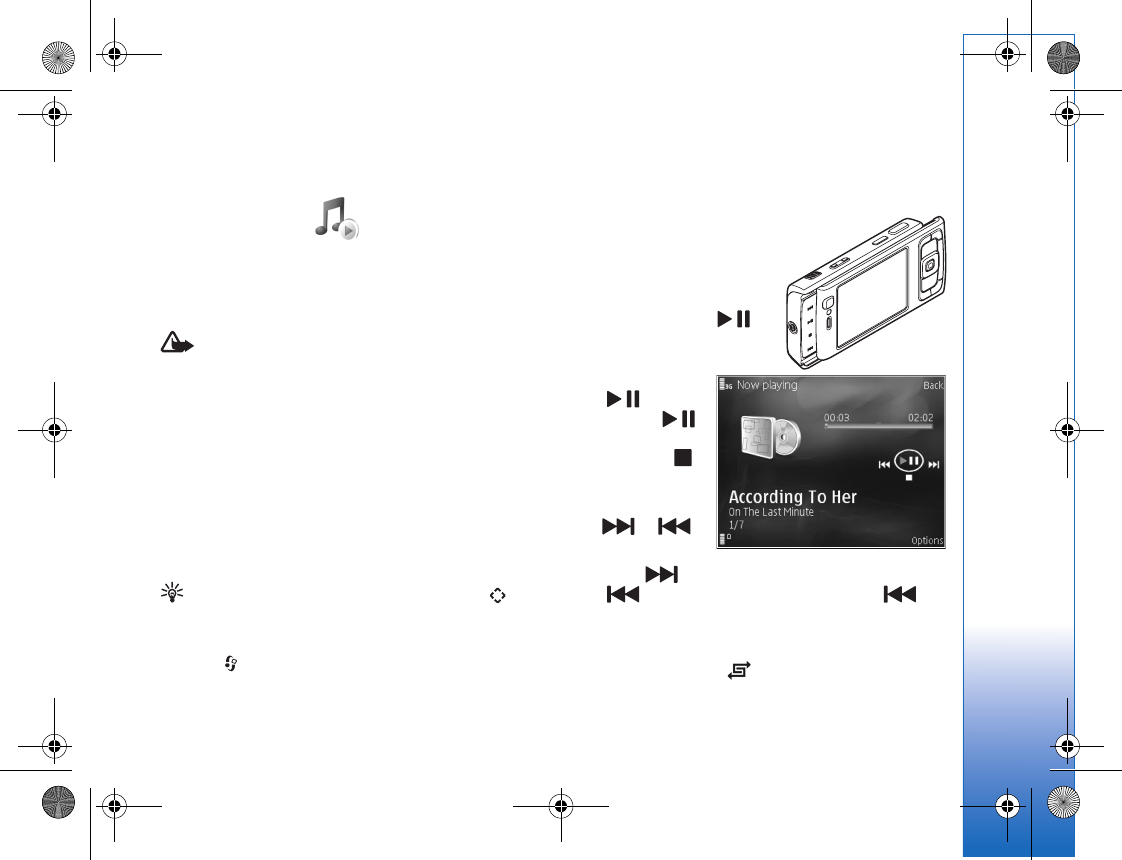 Now playing
Back
00:03
02:02
According To Her
On The Last Minute
1/7
Options