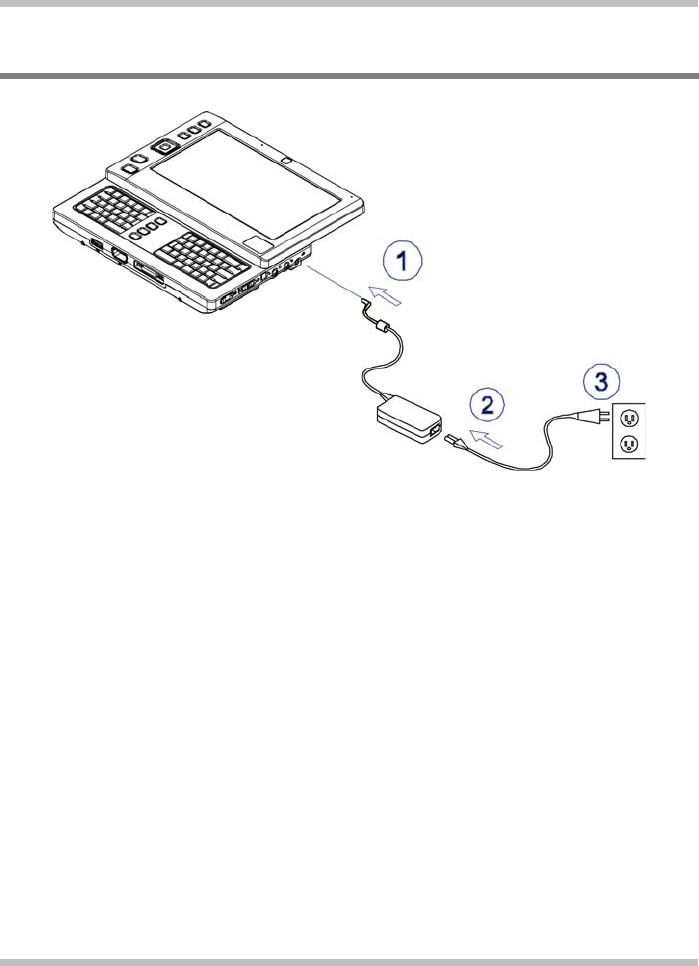 1

2

3