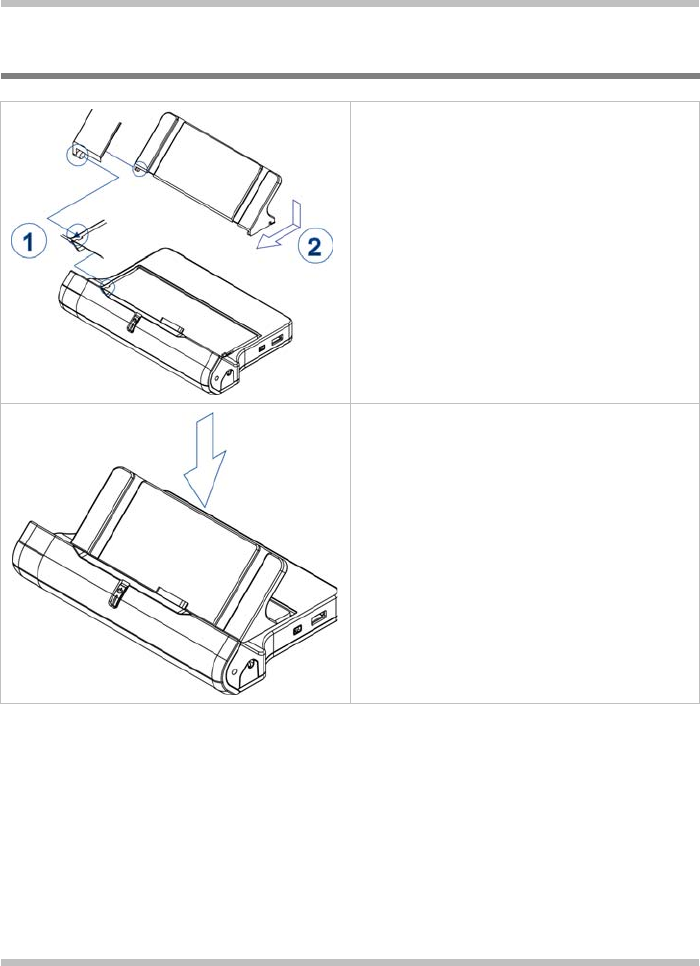 1

2