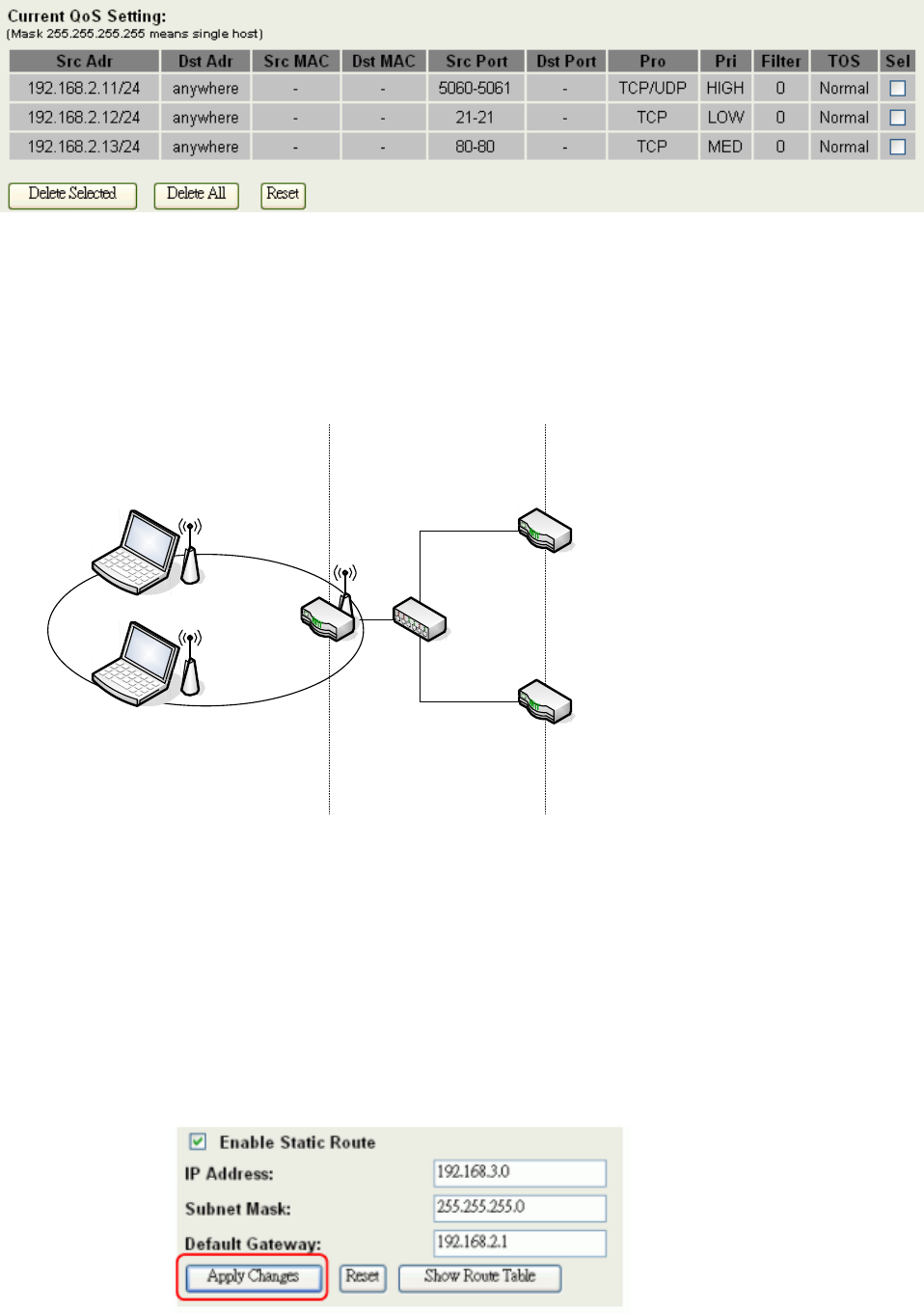 Current QoS Setting:
(Mask 255.255.255.255 means single host)

| Src Adr | Dst Adr | Src MAC | Dst MAC | Src Port | Dst Port | Pro | Pri | Filter | TOS | Sel |
|---|---|---|---|---|---|---|---|---|---|---|
| 192.168.2.11/24 | anywhere | - | - | 5060-5061 | - | TCP/UDP | HIGH | 0 | Normal | |
| 192.168.2.12/24 | anywhere | - | - | 21-21 | - | TCP | LOW | 0 | Normal | |
| 192.168.2.13/24 | anywhere | - | - | 80-80 | - | TCP | MED | 0 | Normal | |

Delete Selected Delete All Reset

Enable Static Route
IP Address: 192.168.3.0
Subnet Mask: 255.255.255.0
Default Gateway: 192.168.2.1
Apply Changes Reset Show Route Table