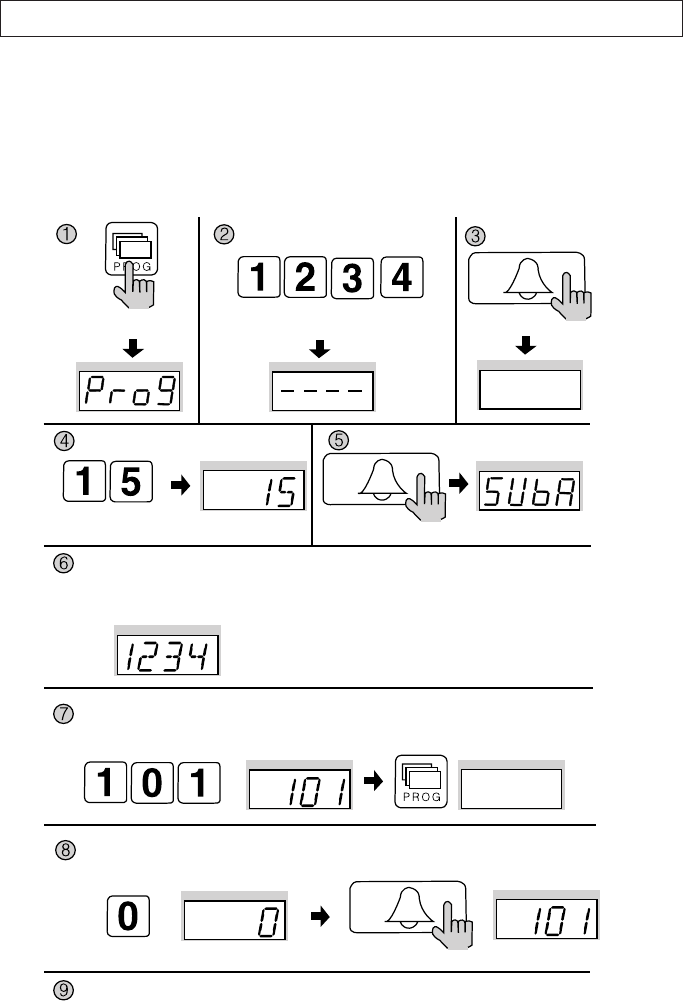 ①

PROG

Pro9

②

1 2 3 4

----

③

④

1 5

15

⑤

SUbA

⑥

1234

⑦

1 0 1

101

PROG

⑧

0

0

101

⑨