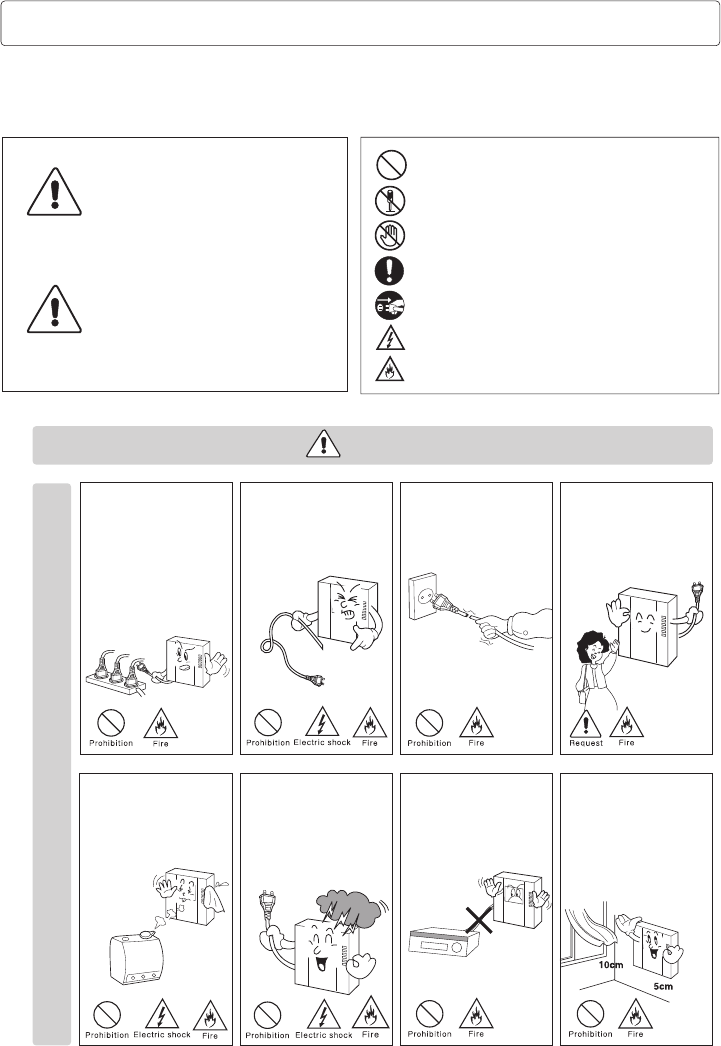 Prohibition

Fire

Prohibition

Electric shock

Fire

Prohibition

Fire

Request

Fire

Prohibition

Electric shock

Fire

Prohibition

Electric shock

Fire

Prohibition

Fire

10cm

5cm

Prohibition

Fire