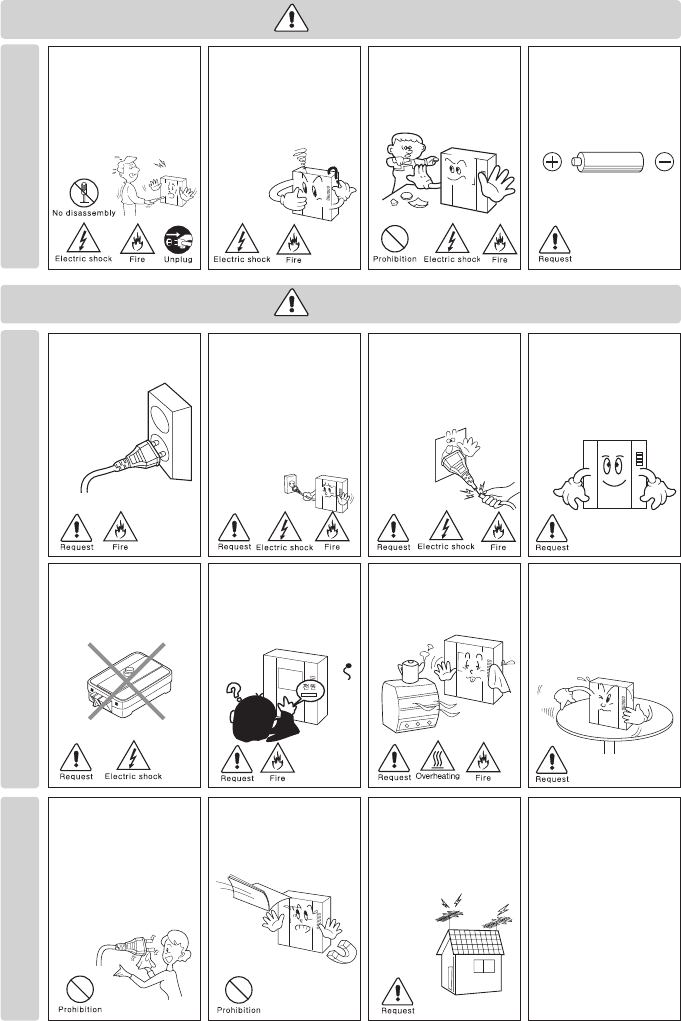 No disassembly
Electric shock Fire Unplug

Electric shock Fire

Prohibition Electric shock Fire

Request

Request Fire

Request Electric shock Fire

Request Electric shock Fire

Request

Request Electric shock

Request Fire

Request Overheating Fire

Request

Prohibition

Prohibition

Request