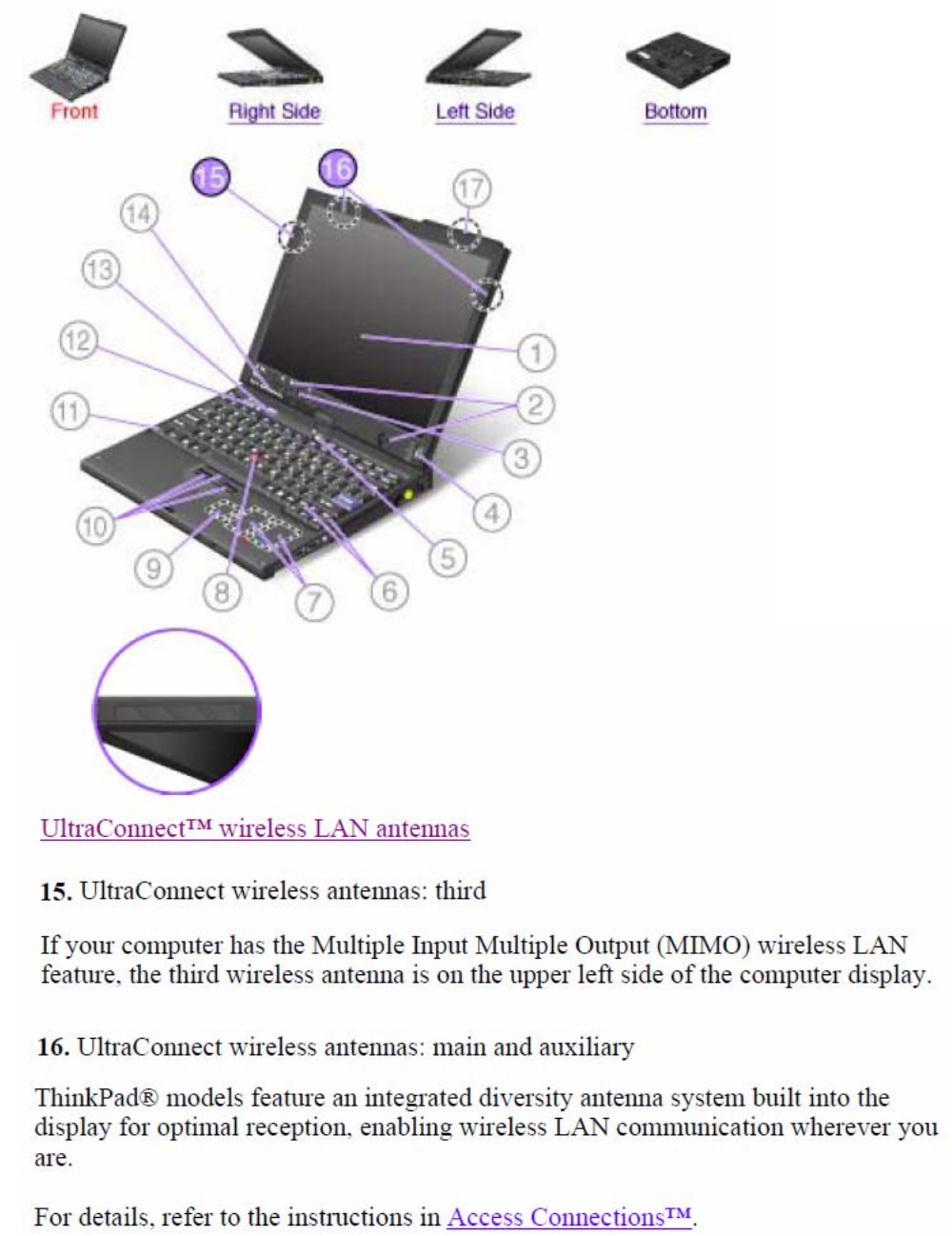 Front Right Side Left Side Bottom

15 16 17 14 13 12 11 1 2 3 4 5 6 7 8 9 10

UltraConnect™ wireless LAN antennas

**15.** UltraConnect wireless antennas: third

If your computer has the Multiple Input Multiple Output (MIMO) wireless LAN feature, the third wireless antenna is on the upper left side of the computer display.

**16.** UltraConnect wireless antennas: main and auxiliary

ThinkPad® models feature an integrated diversity antenna system built into the display for optimal reception, enabling wireless LAN communication wherever you are.

For details, refer to the instructions in Access Connections™.