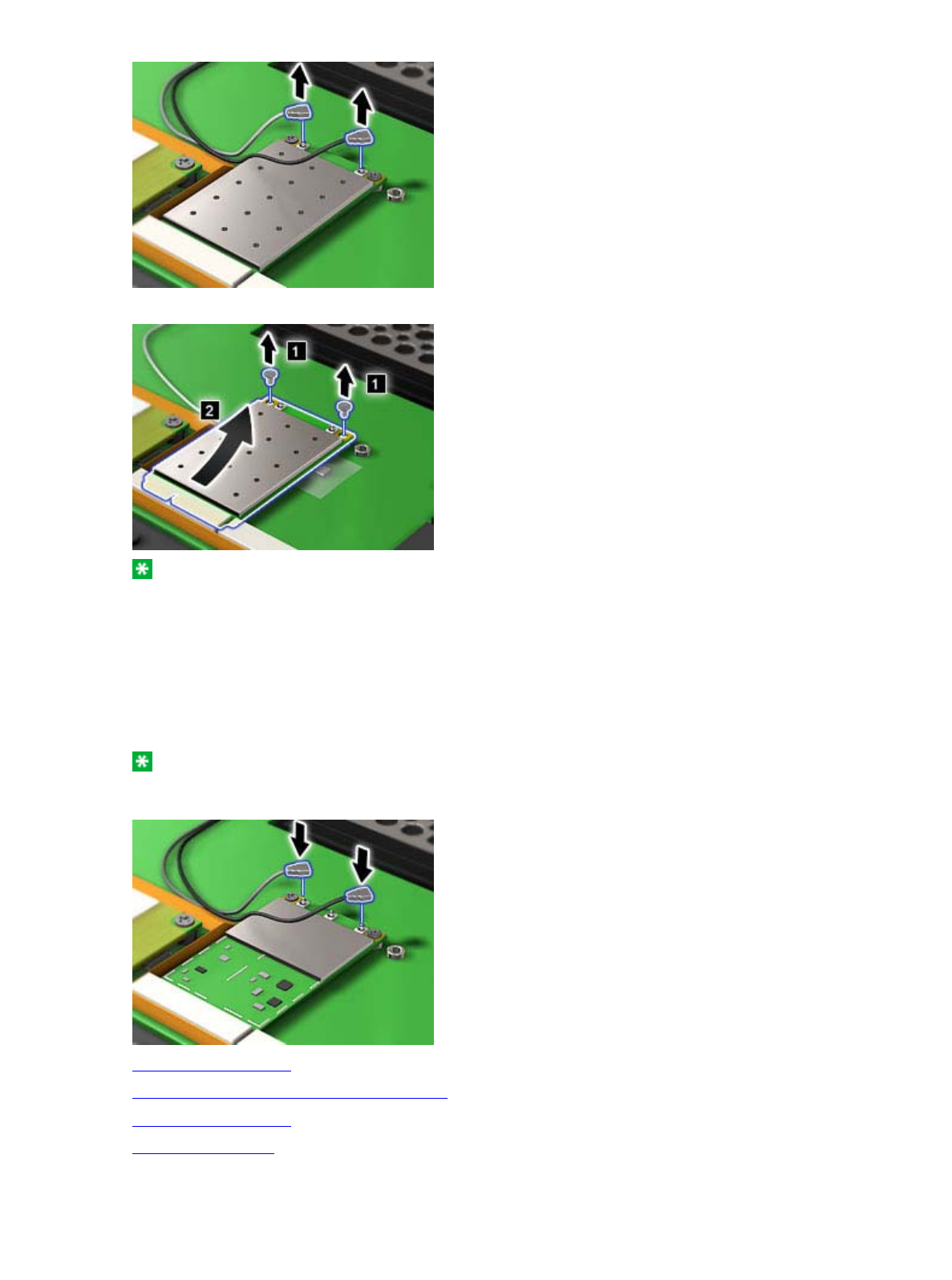 1

1

2