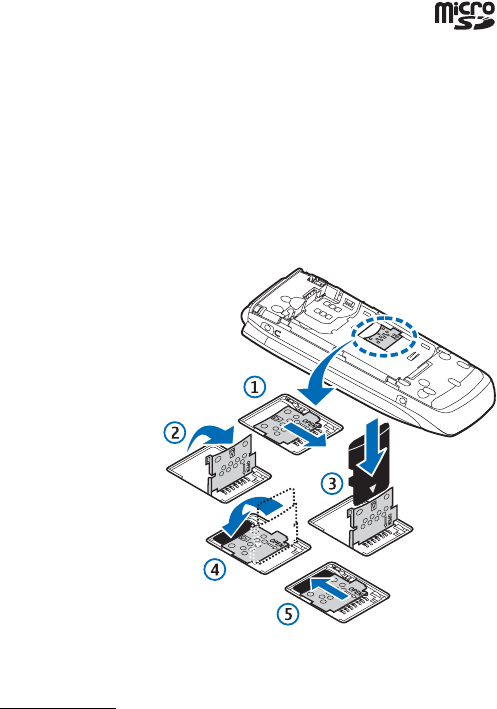 micro SD

1
2
3
4
5