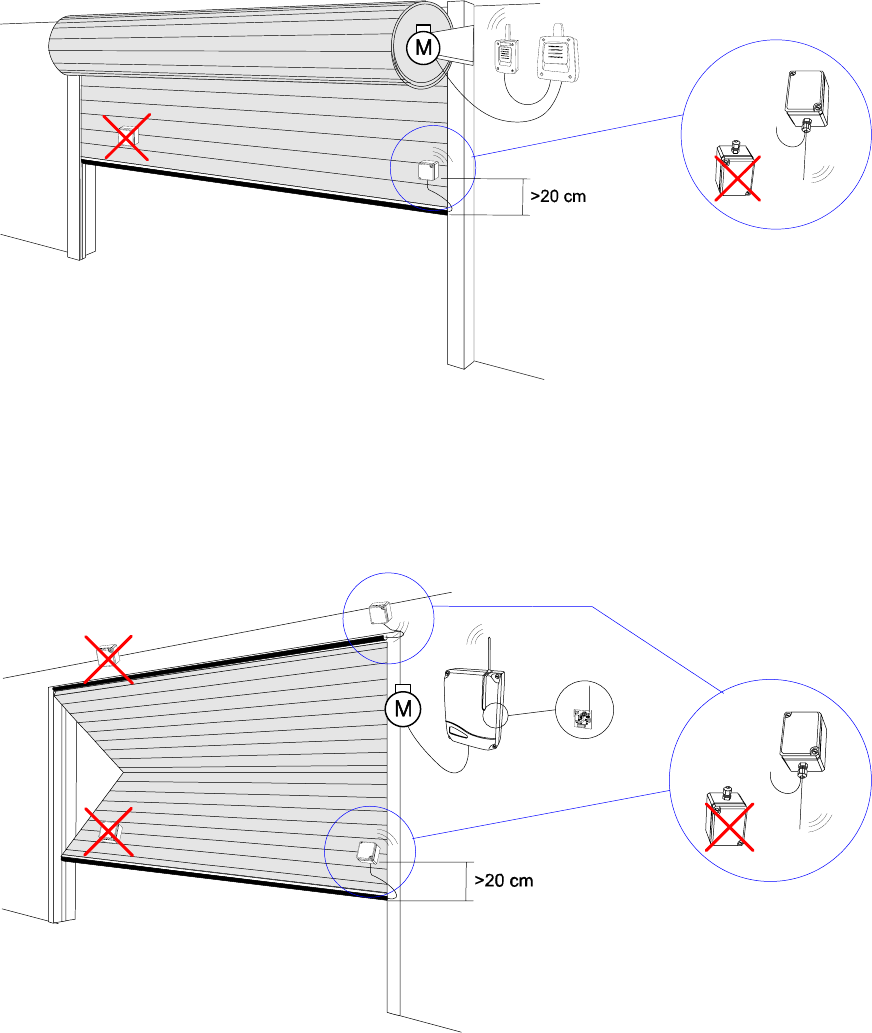 M

>20 cm

M

>20 cm