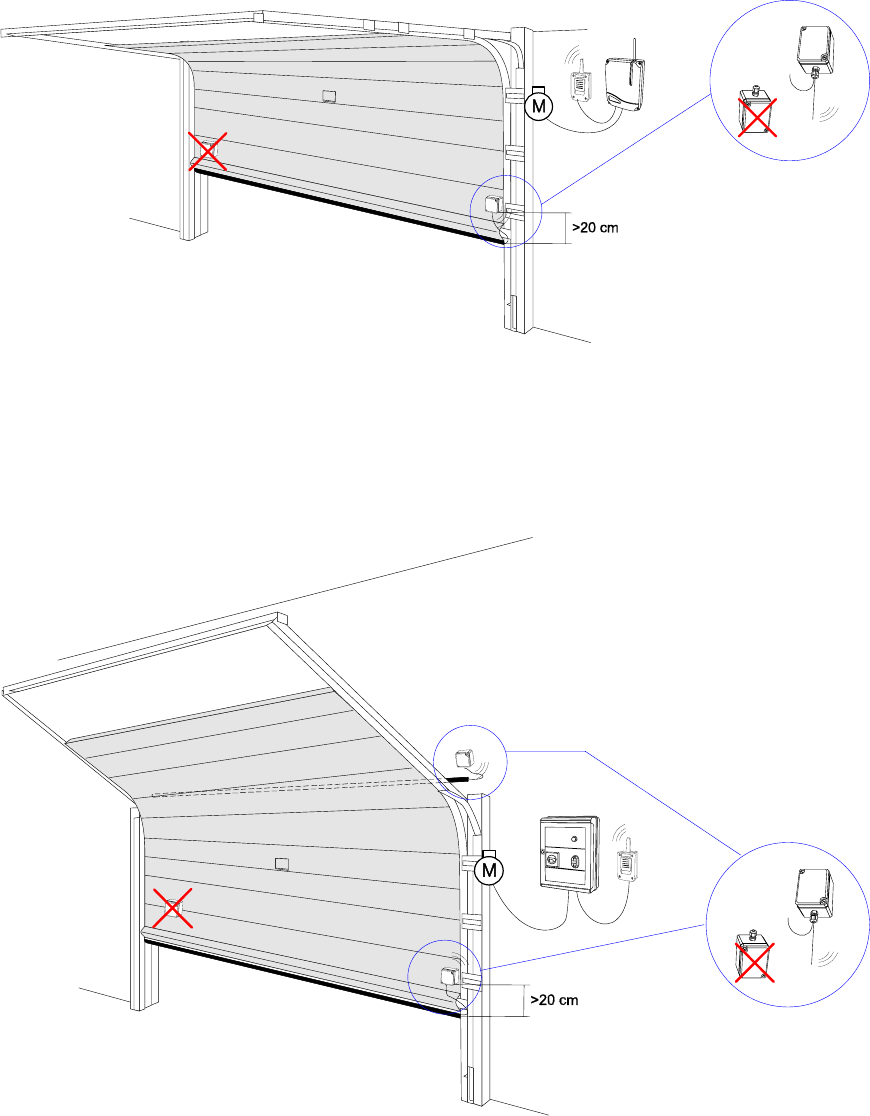 M

>20 cm

M

>20 cm