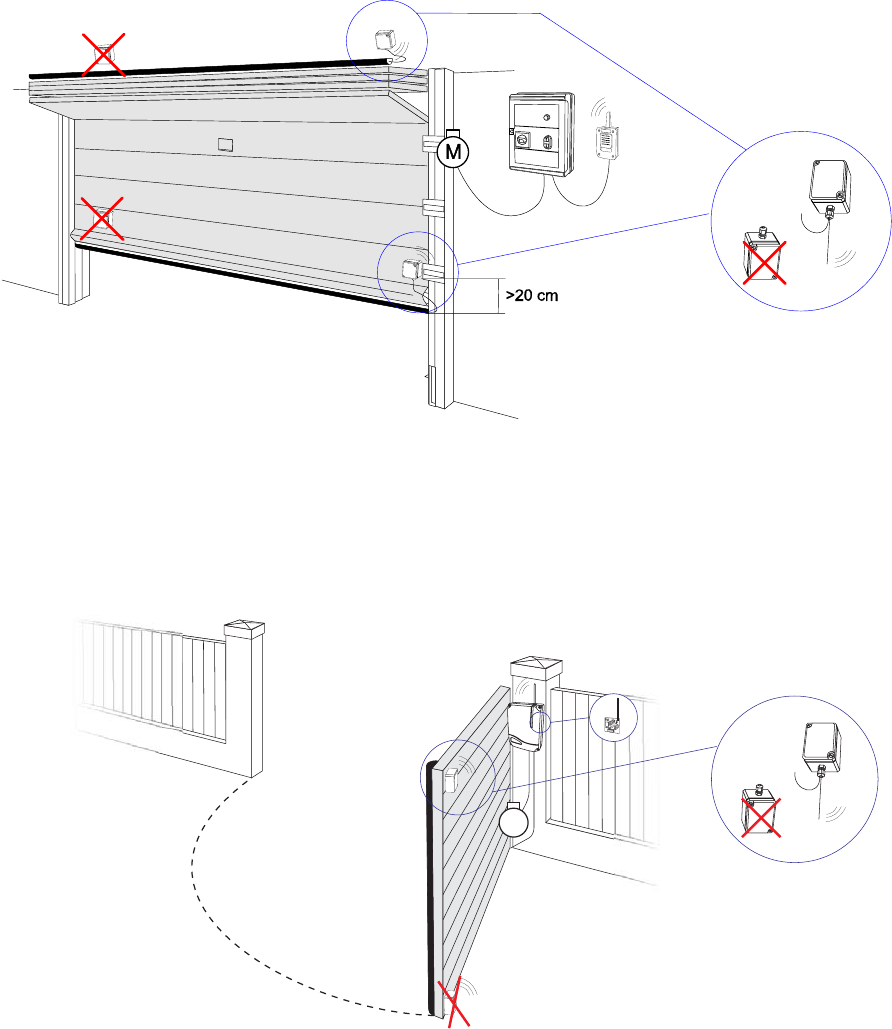 M

>20 cm