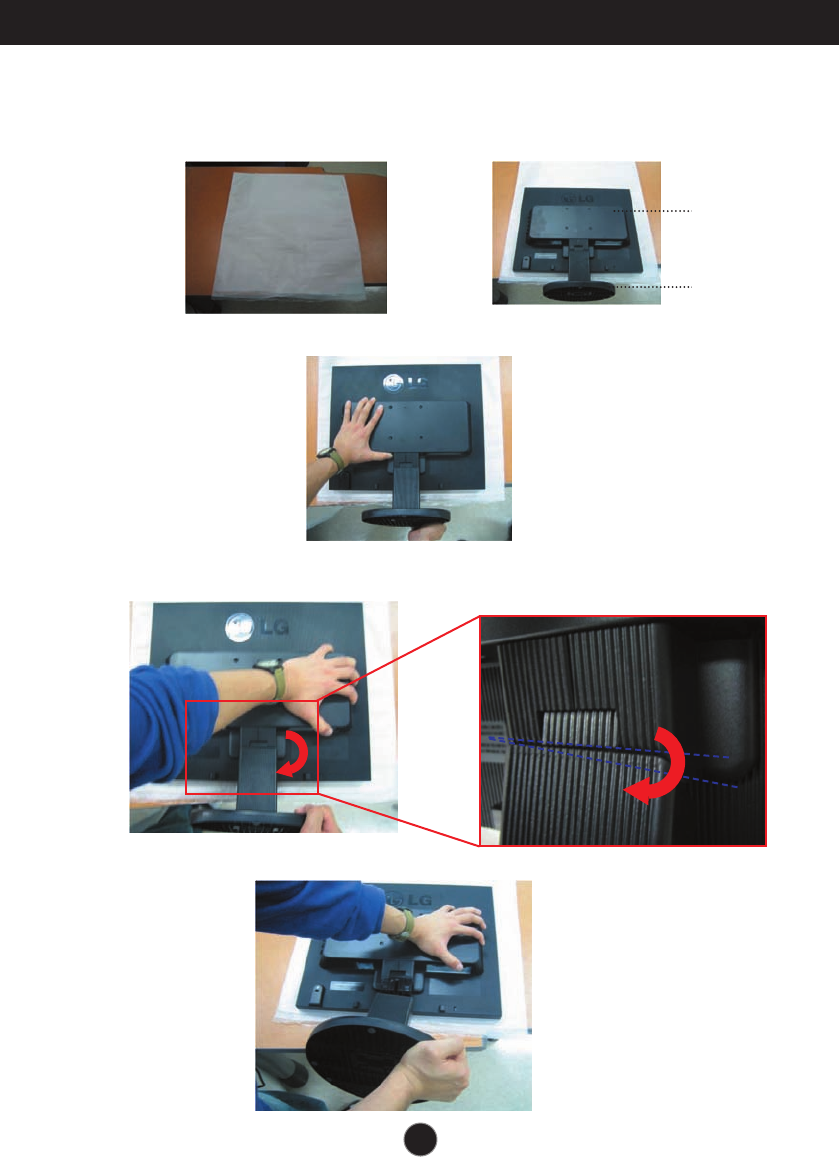 LG

LG

LG

LG