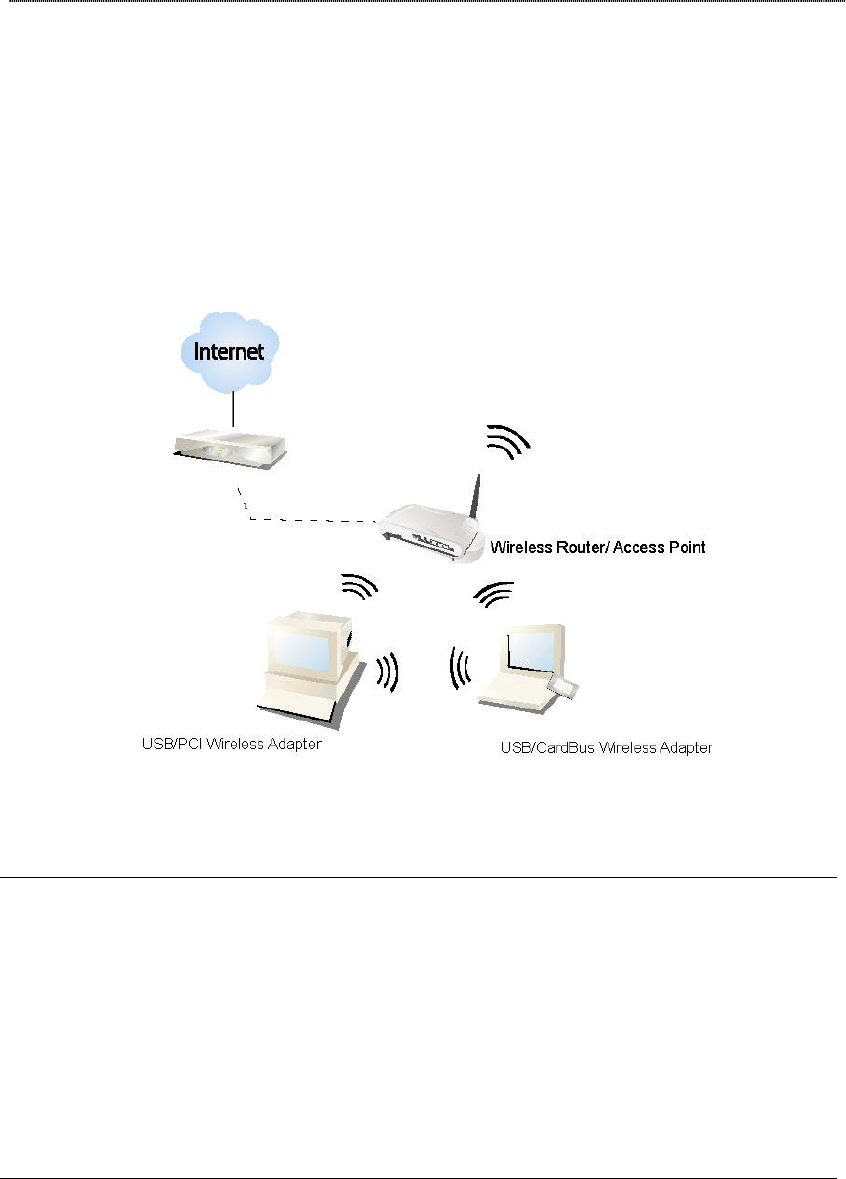 Internet

Wireless Router/ Access Point

USB/PCI Wireless Adapter

USB/CardBus Wireless Adapter