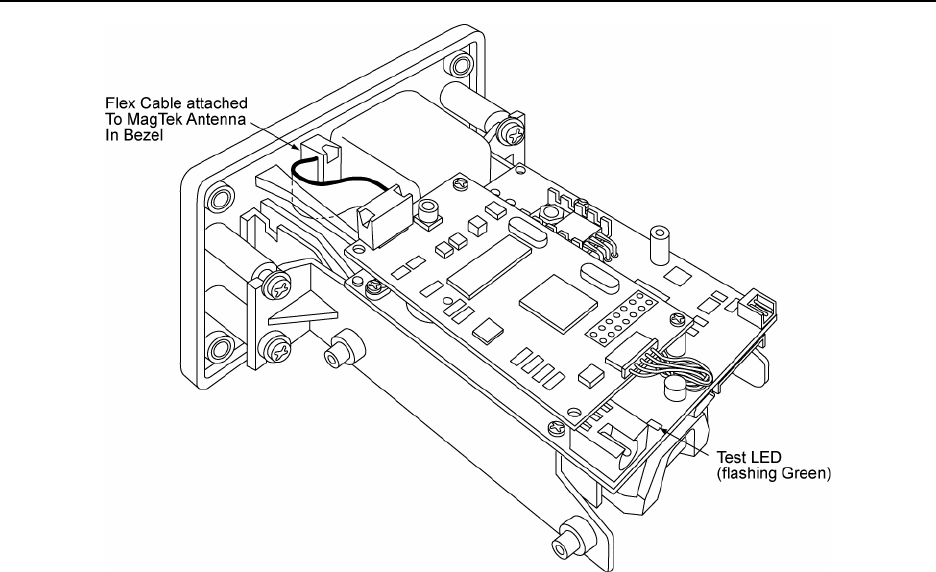 Flex Cable attached
To MagTek Antenna
In Bezel

Test LED
(flashing Green)