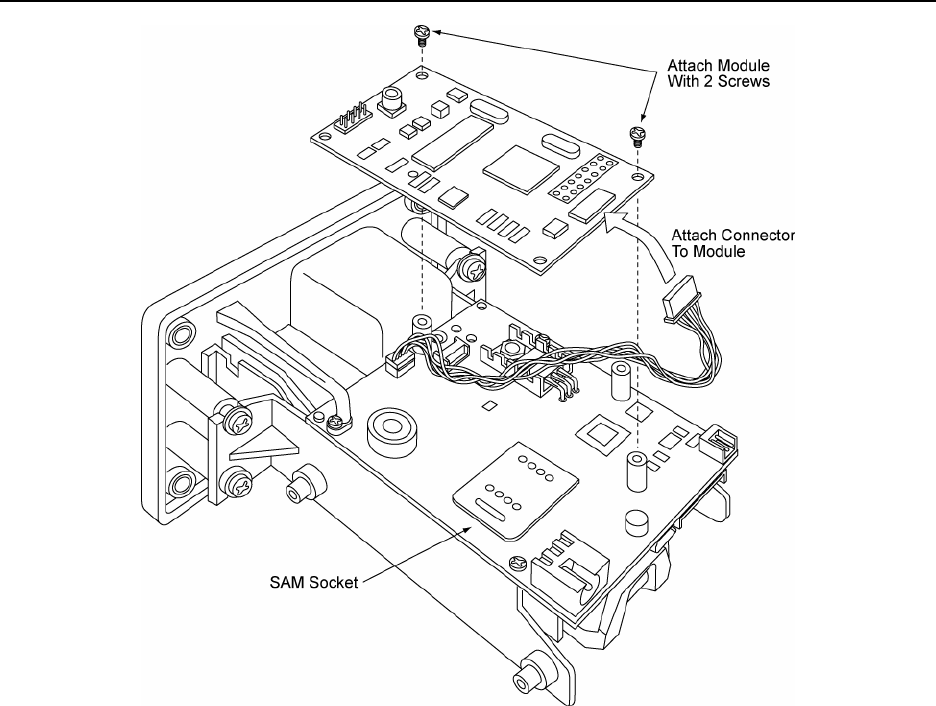 Attach Module With 2 Screws

Attach Connector To Module

SAM Socket