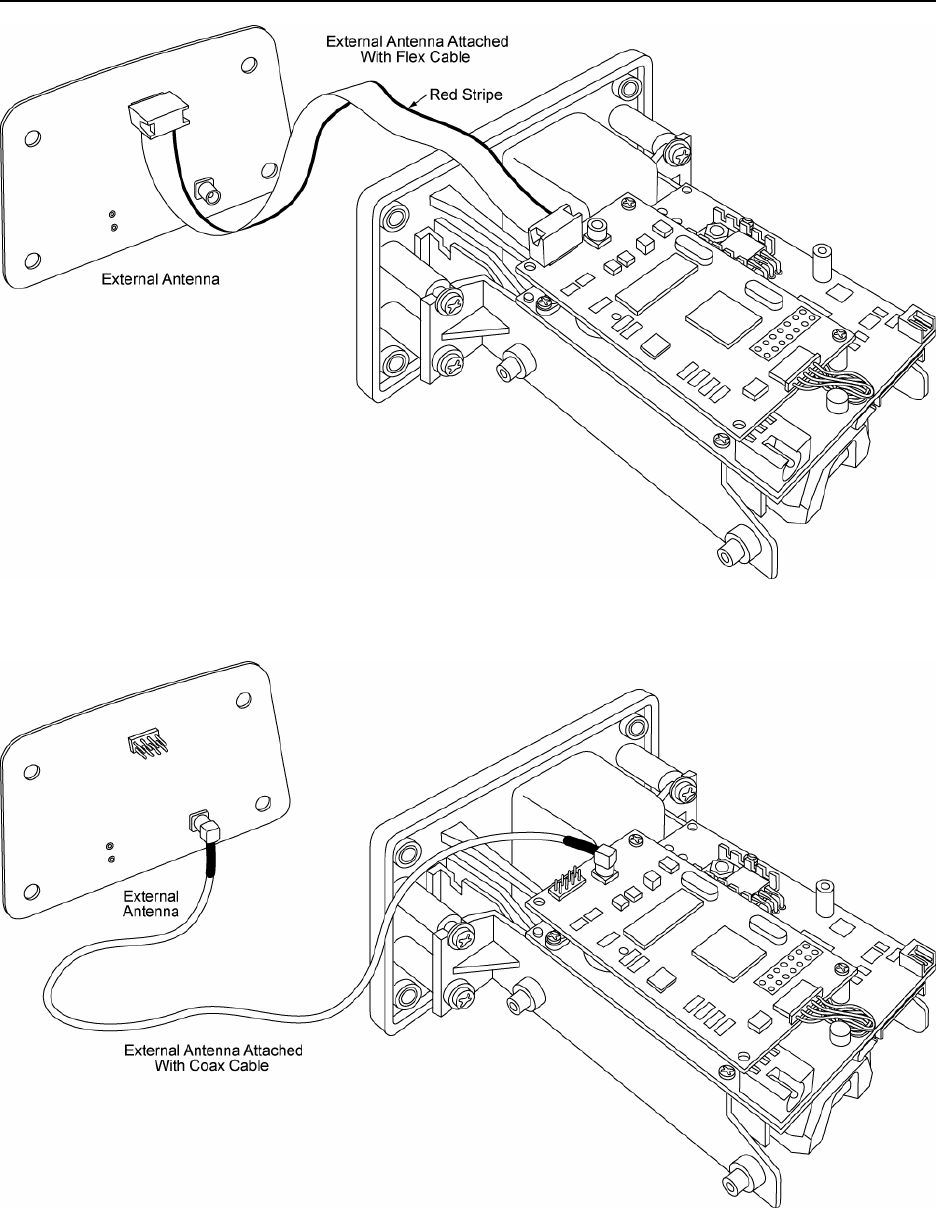 External Antenna Attached With Flex Cable

Red Stripe

External Antenna

External Antenna

External Antenna Attached With Coax Cable