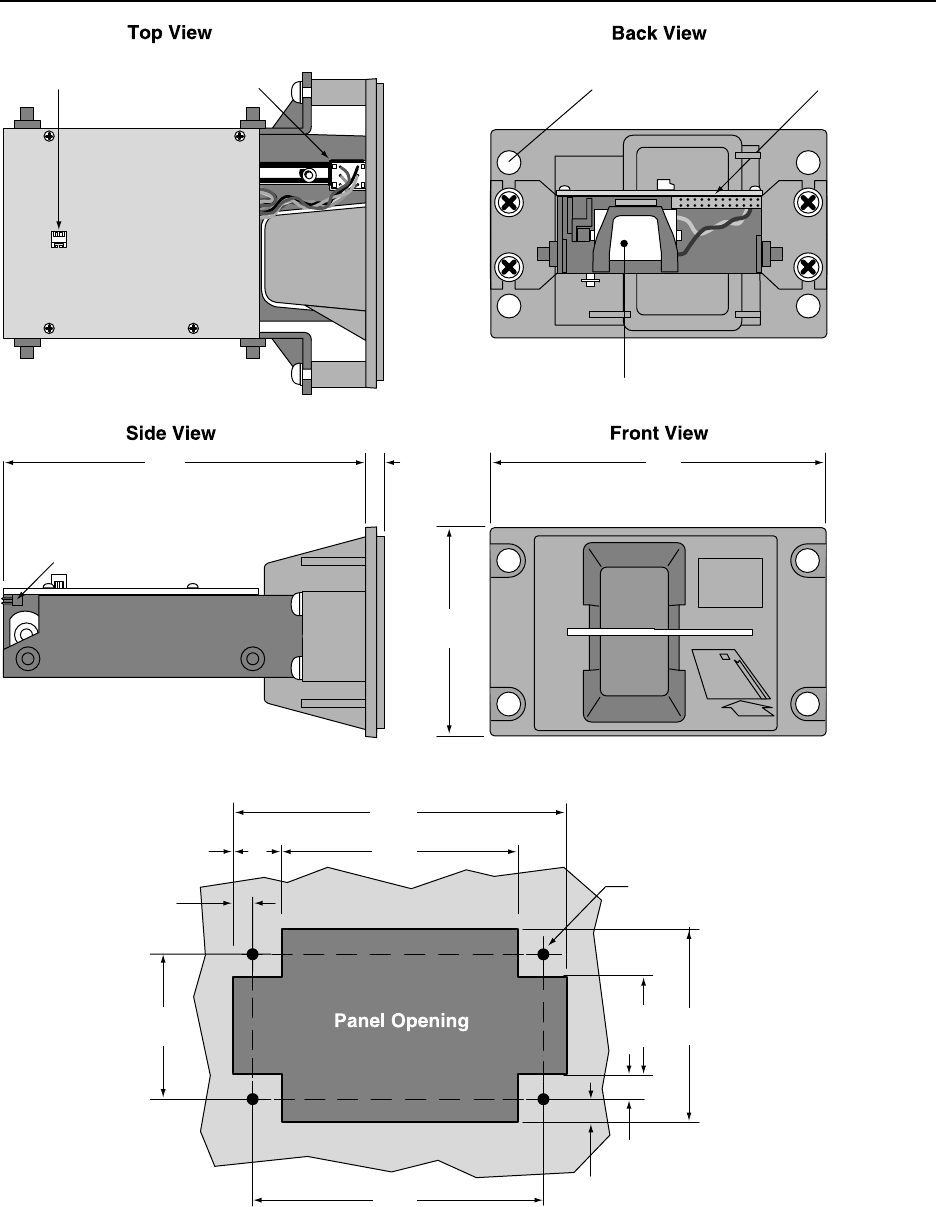 Top View

Back View

Side View

Front View

Panel Opening