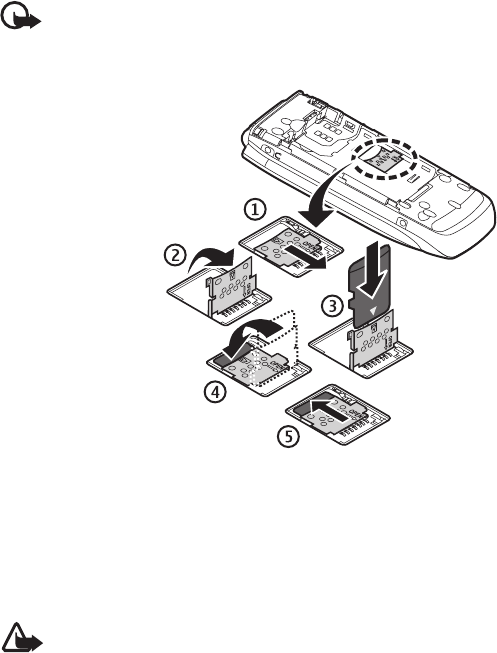 ①

②

③

④

⑤