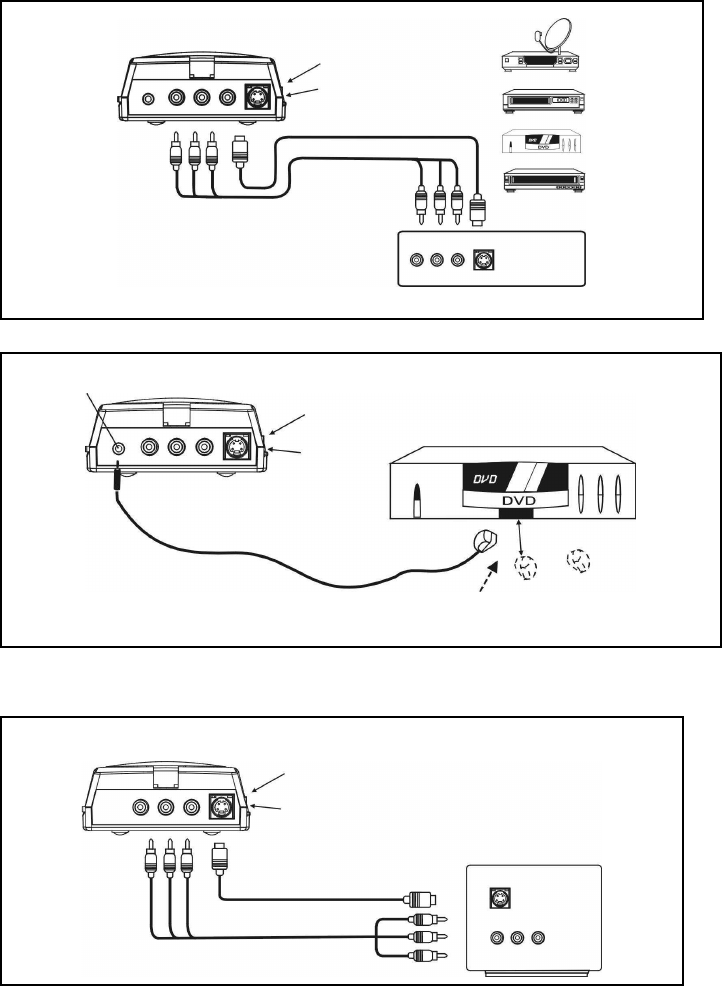 DVD
DVD
DVD