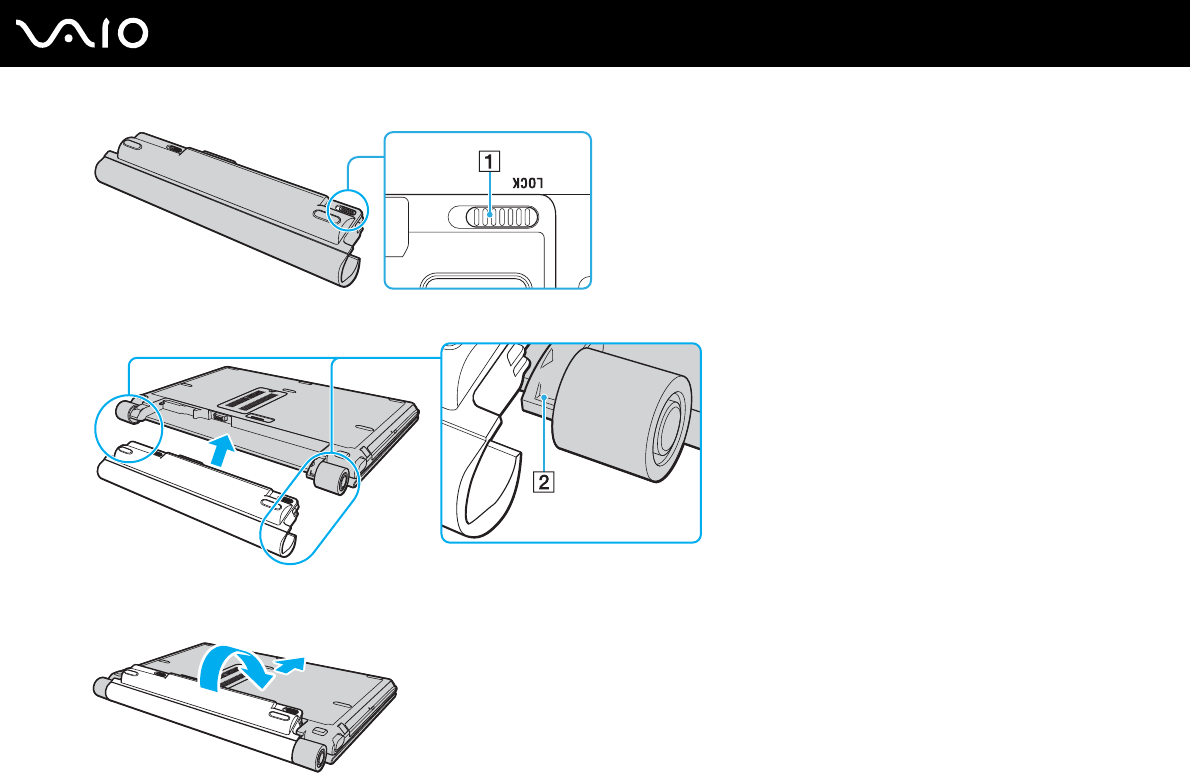 VAIO

1

LOCK

2