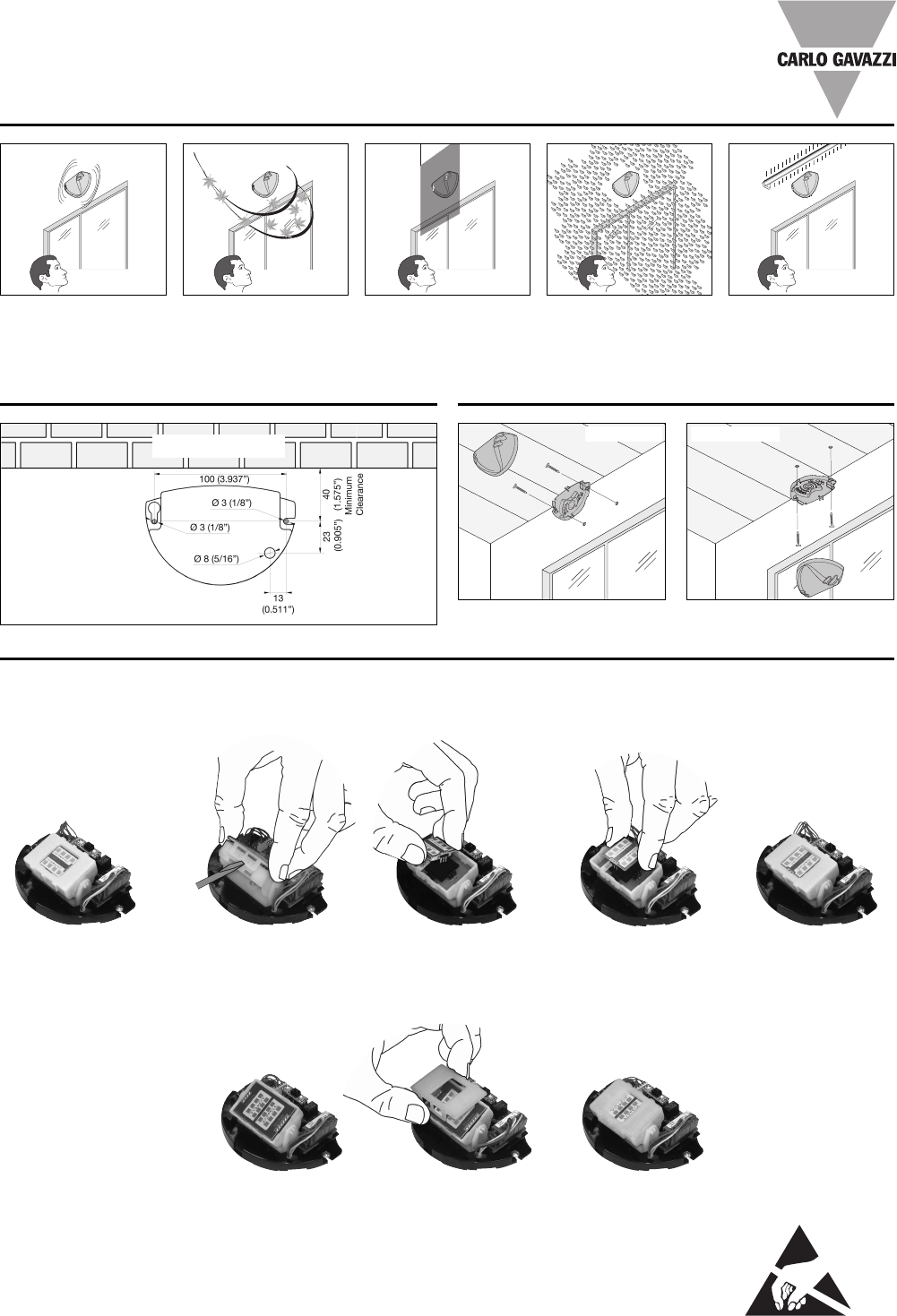 CARLO GAVAZZI

100 (3.937")

Ø 3 (1/8")

Ø 3 (1/8")

Ø 8 (5/16")

40 (1.575") Minimum Clearance

23 (0.905")

13 (0.511")