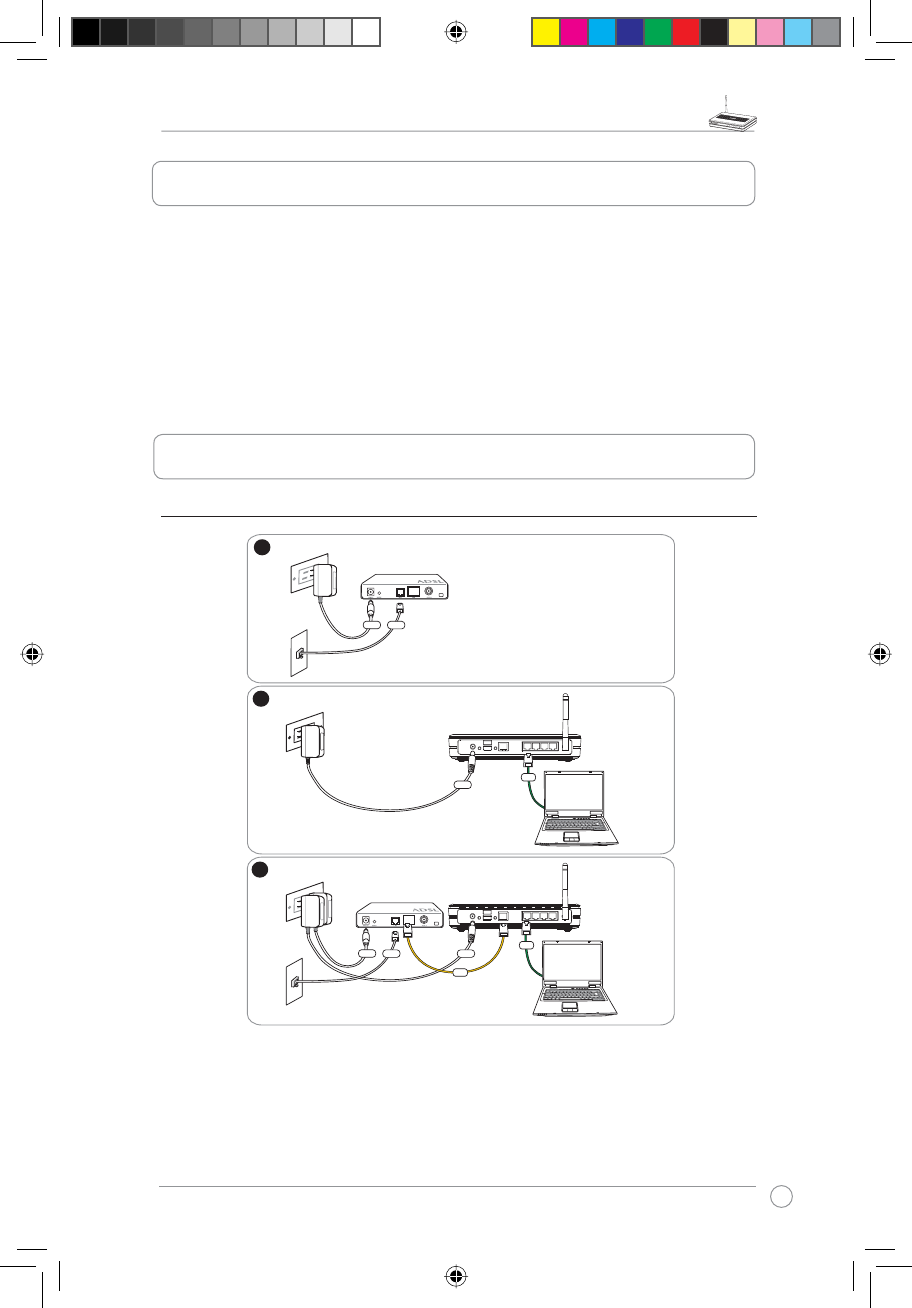 ADSL

ADSL