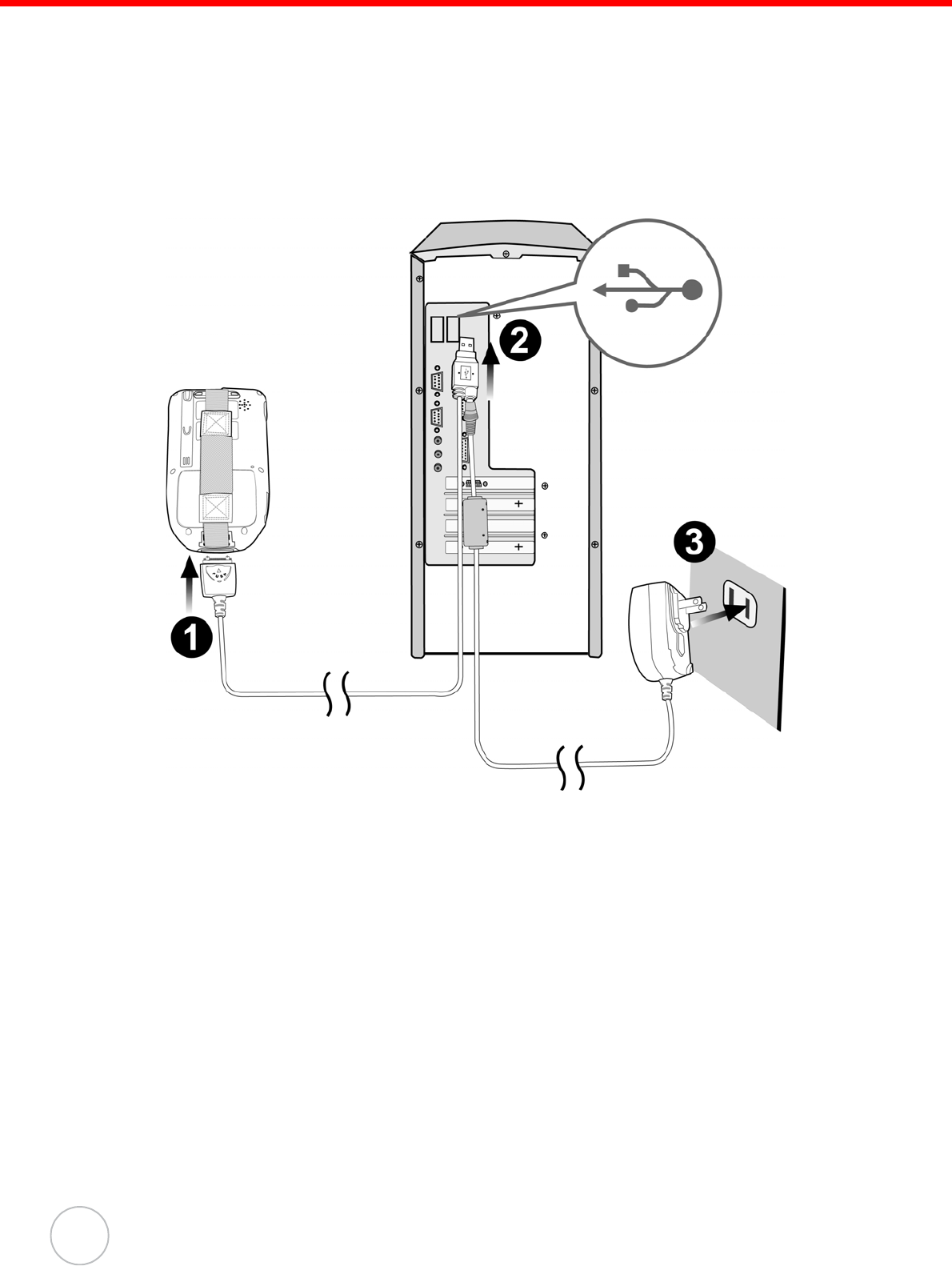 2

1

3