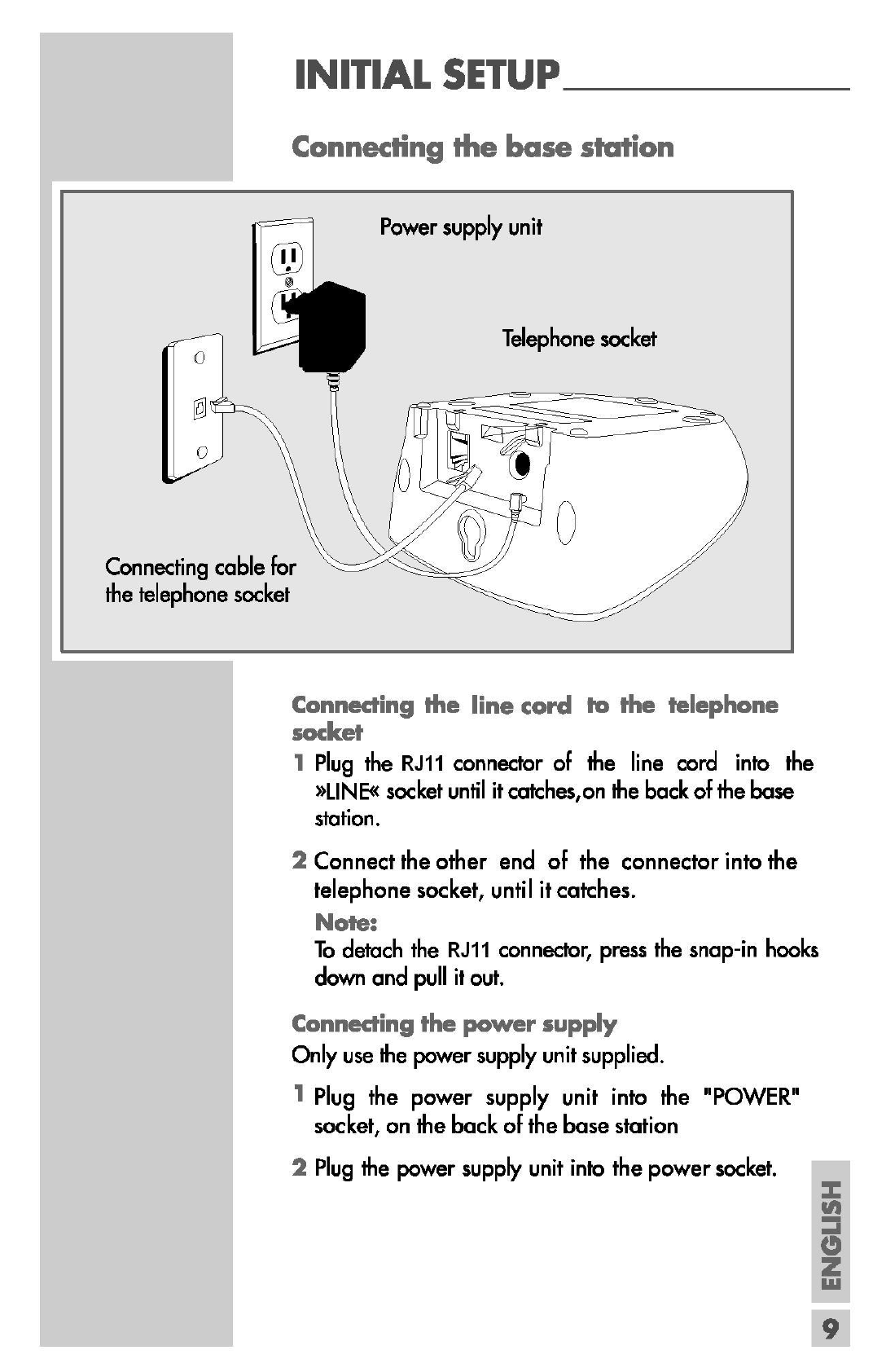 INITIAL SETUP

Connecting the base station

Power supply unit

Telephone socket

Connecting cable for the telephone socket

Connecting the line cord to the telephone socket

1 Plug the RJ11 connector of the line cord into the »LINE« socket until it catches,on the back of the base station.

2 Connect the other end of the connector into the telephone socket, until it catches.

Note:
To detach the RJ11 connector, press the snap-in hooks down and pull it out.

Connecting the power supply
Only use the power supply unit supplied.

1 Plug the power supply unit into the "POWER" socket, on the back of the base station

2 Plug the power supply unit into the power socket.

ENGLISH

9