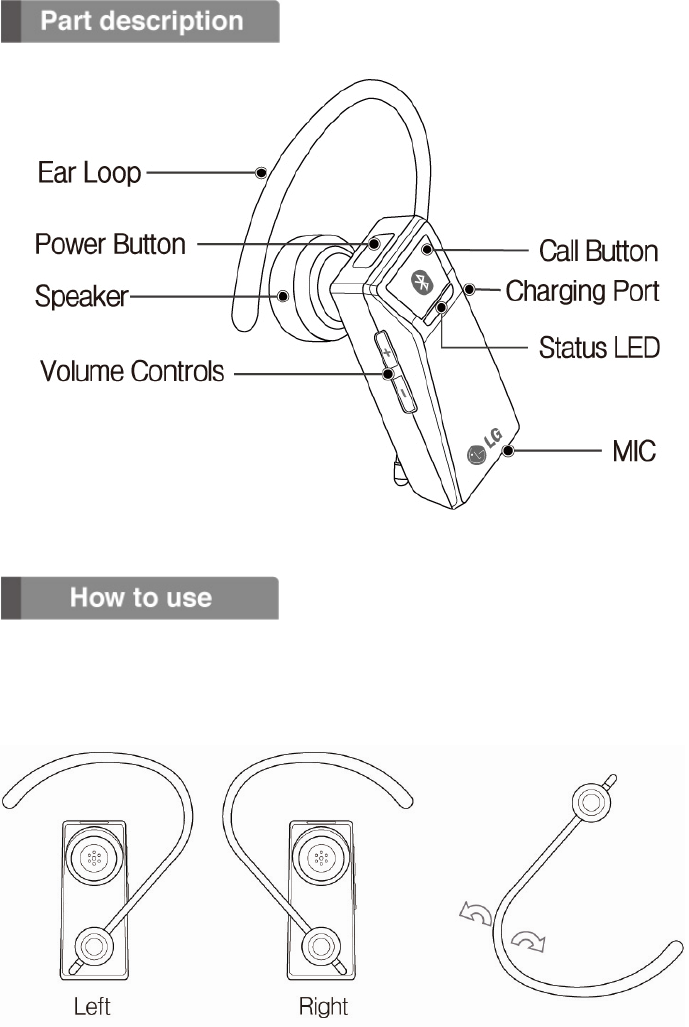 Part description

Ear Loop
Power Button
Speaker
Volume Controls
Call Button
Charging Port
Status LED
MIC
LG

How to use

Left
Right