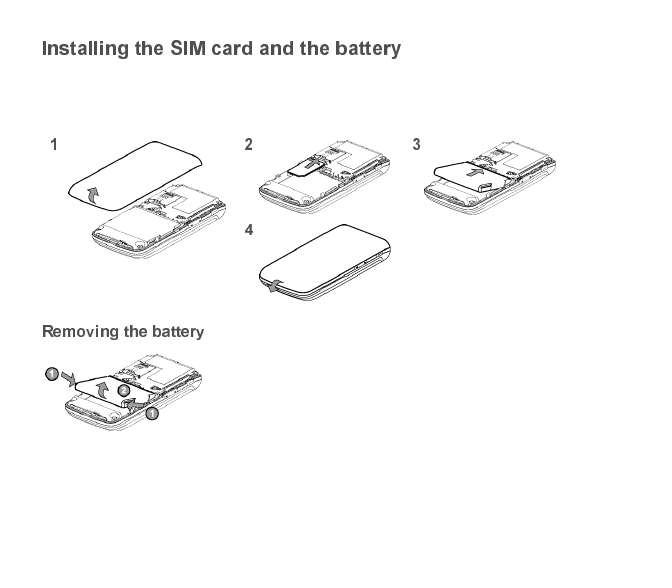 Installing the SIM card and the battery

1

2

3

4

Removing the battery

1

2

1