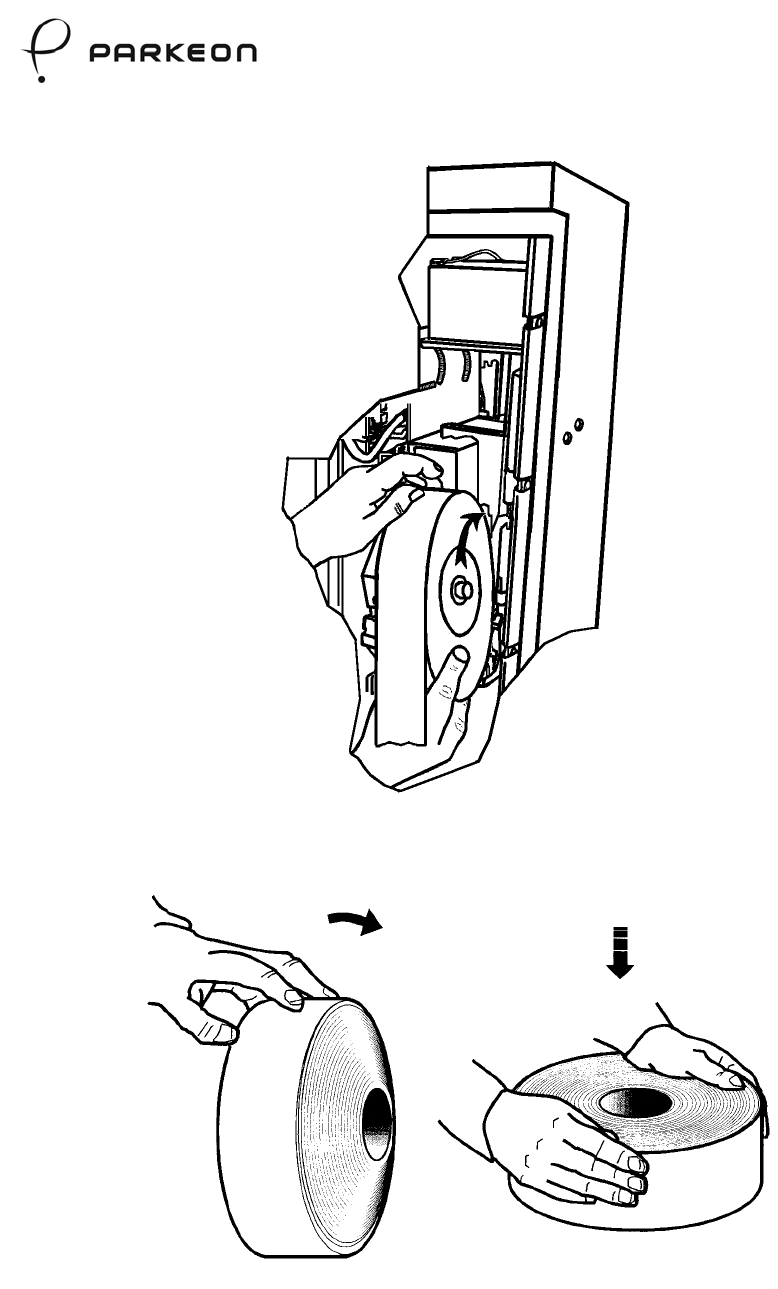 PARKEON