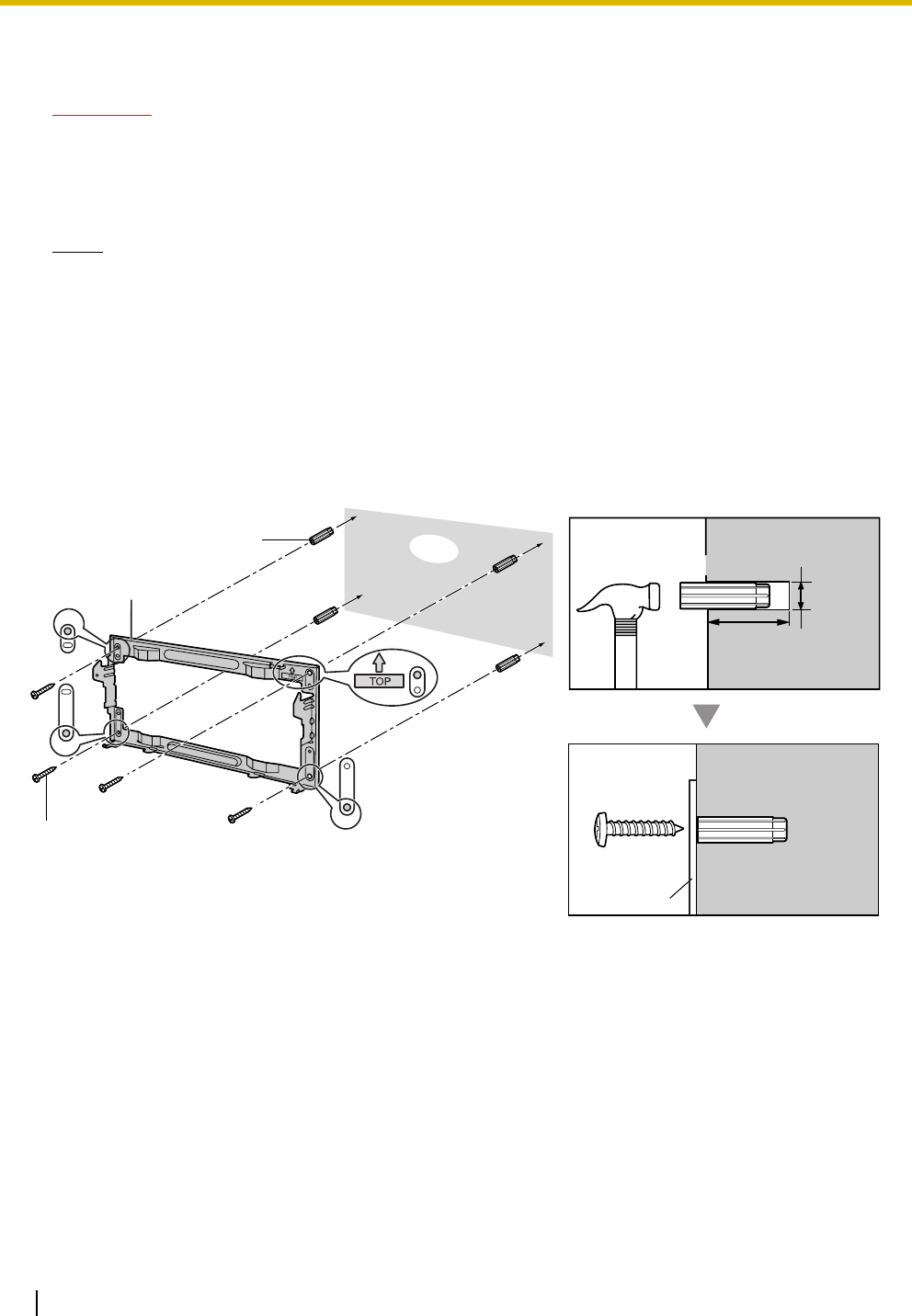 TOP