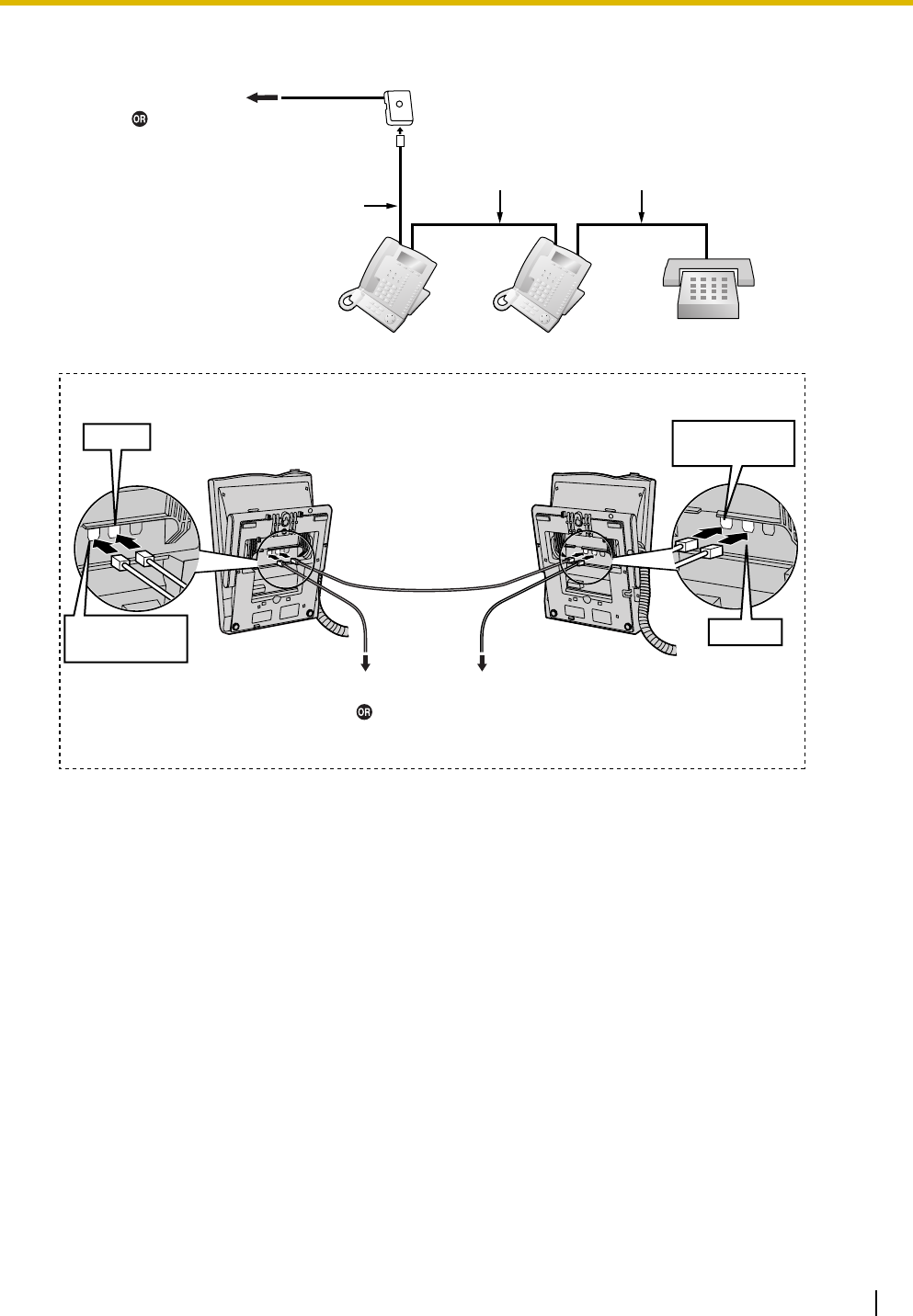 OR

OR