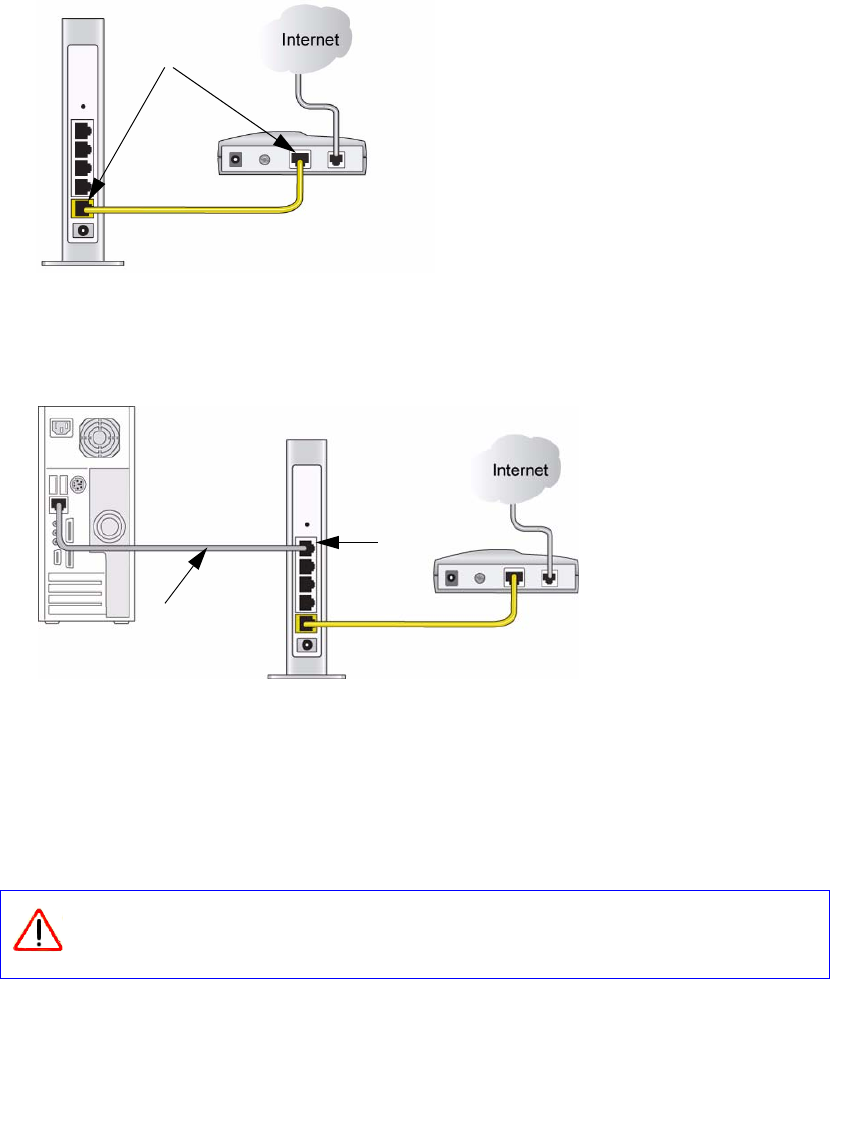 Internet

Internet