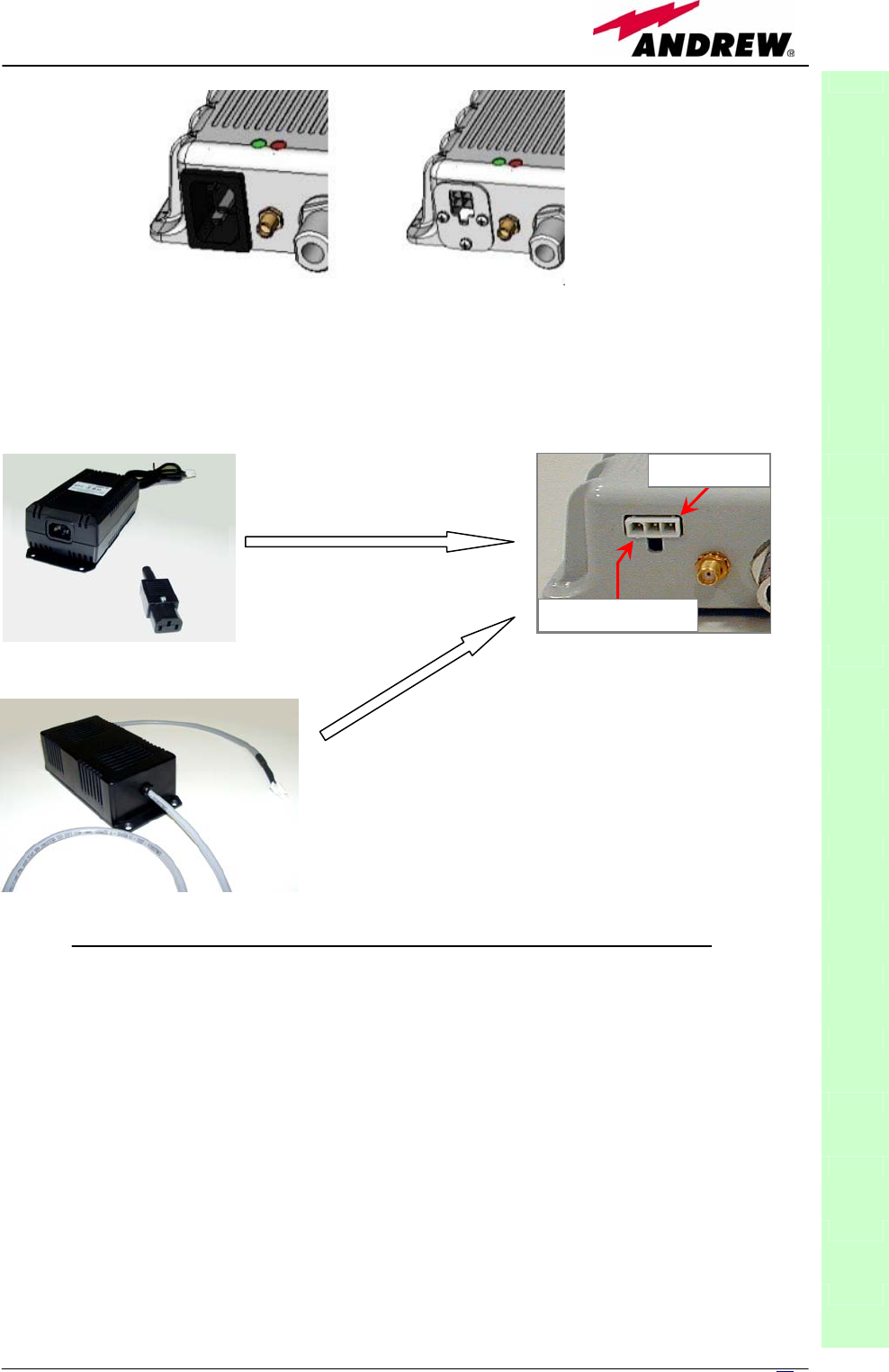 ANDREW®