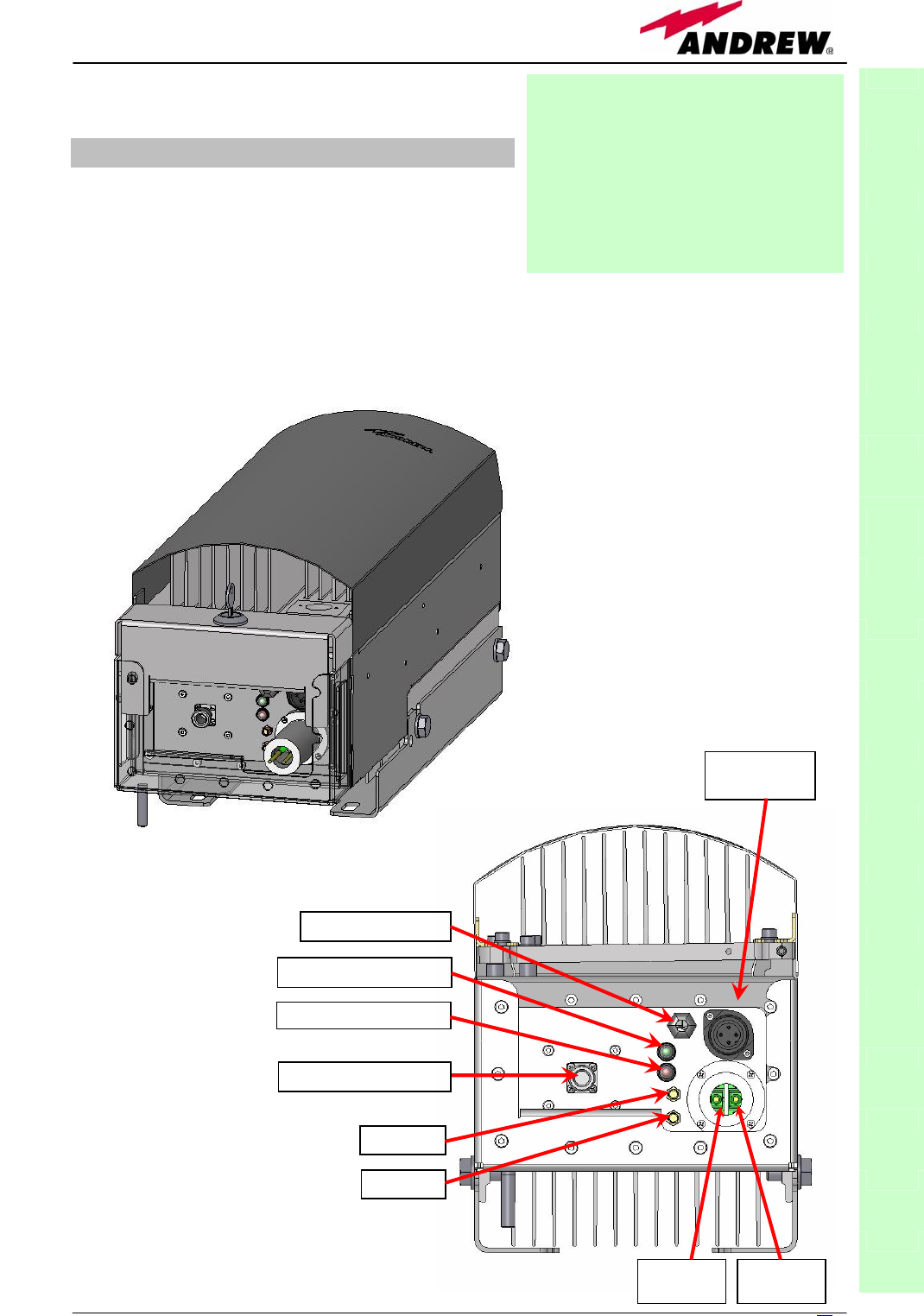 ANDREW®