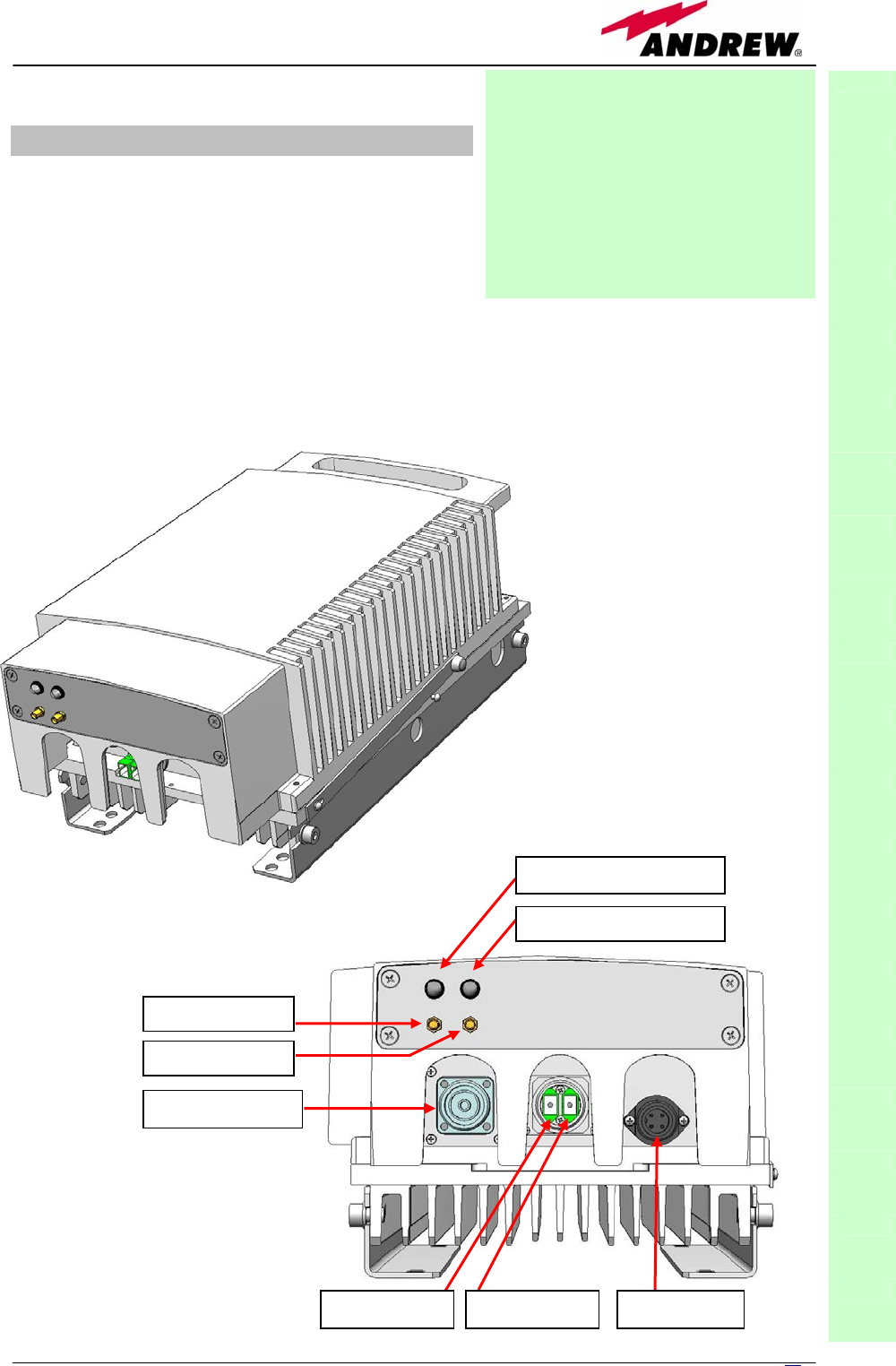 ANDREW®