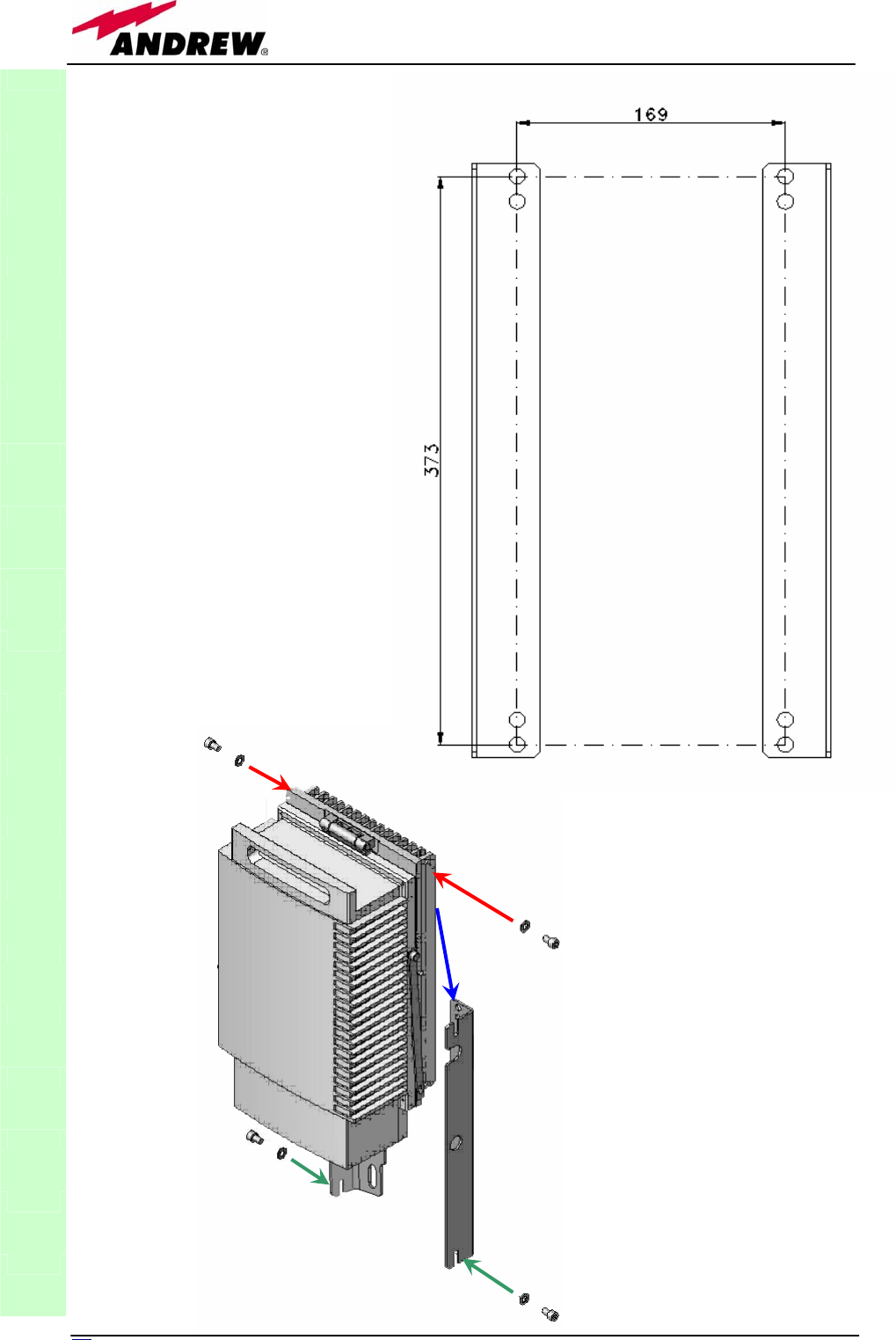 ANDREW®

169

373