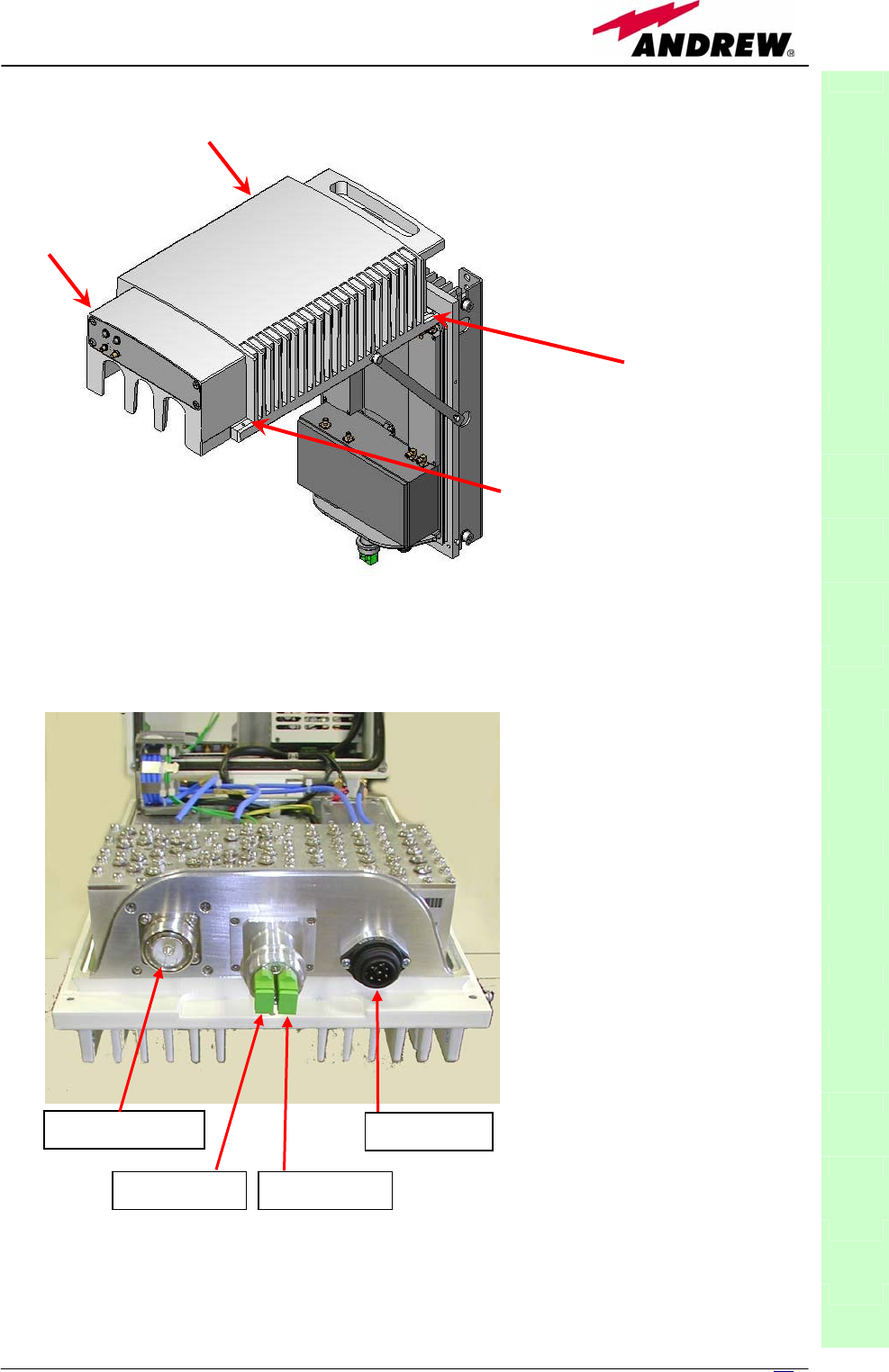 ANDREW®