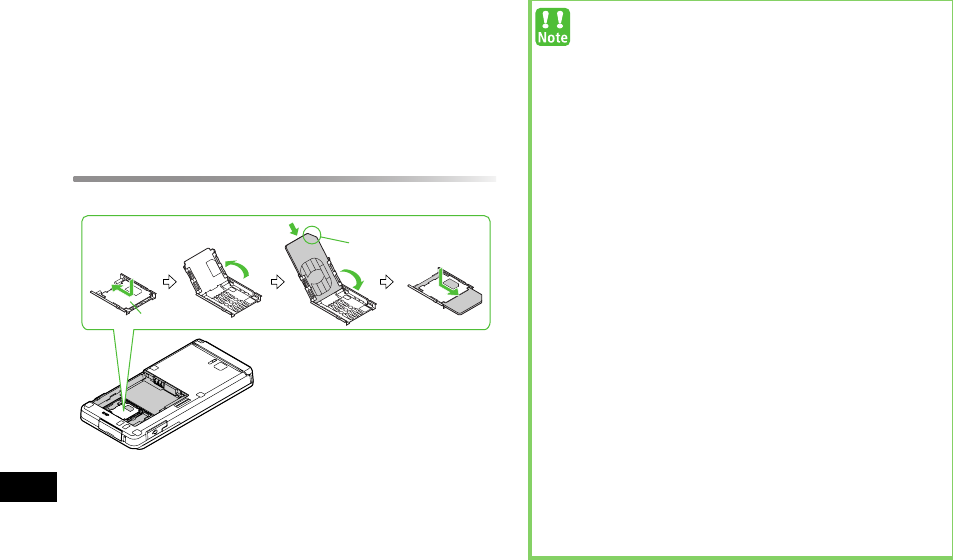 Note