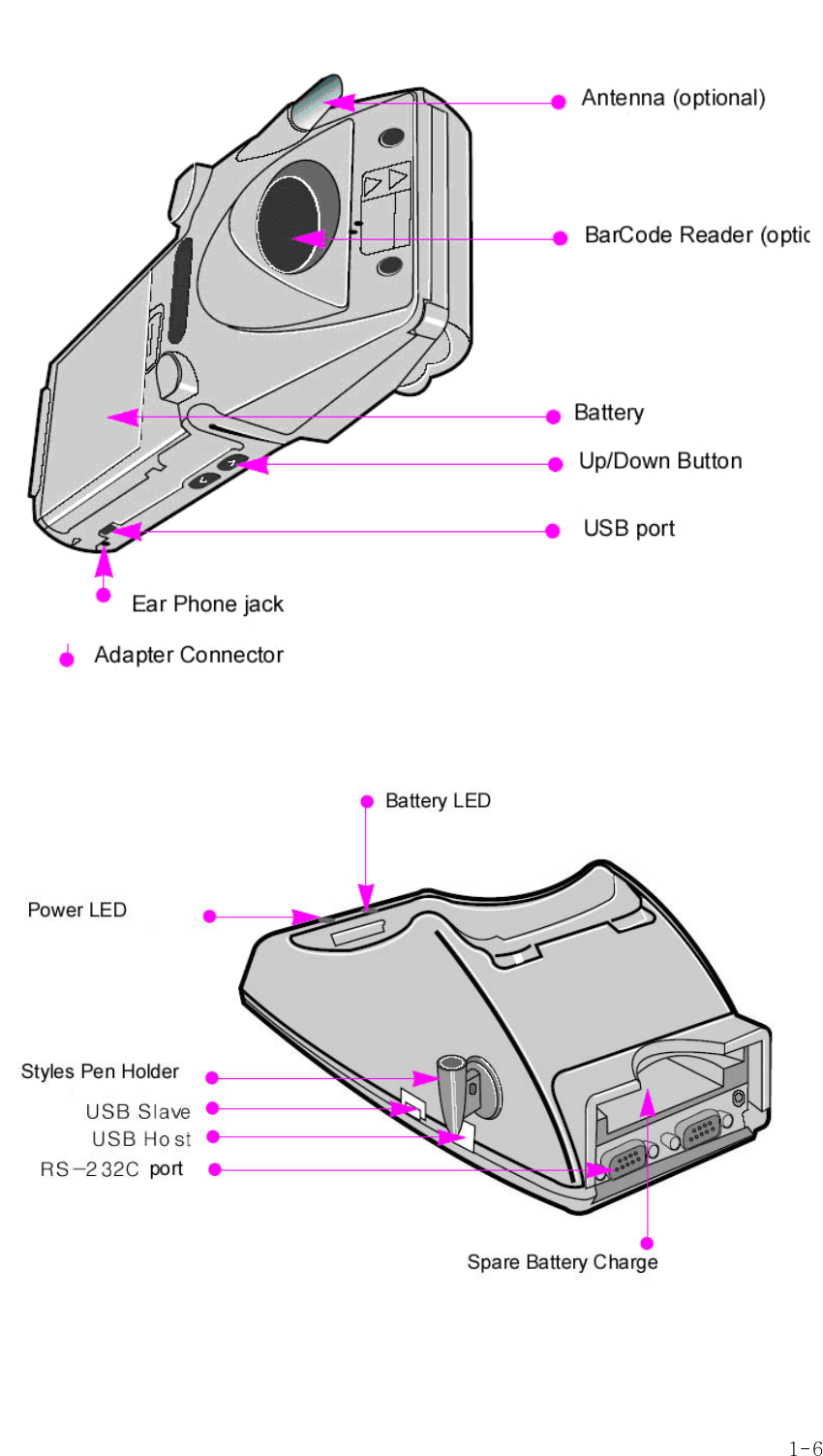 Antenna (optional)

BarCode Reader (optic

Battery

Up/Down Button

USB port

Ear Phone jack

Adapter Connector

Battery LED

Power LED

Styles Pen Holder

USB Slave

USB Host

RS-232C port

Spare Battery Charge

1-6