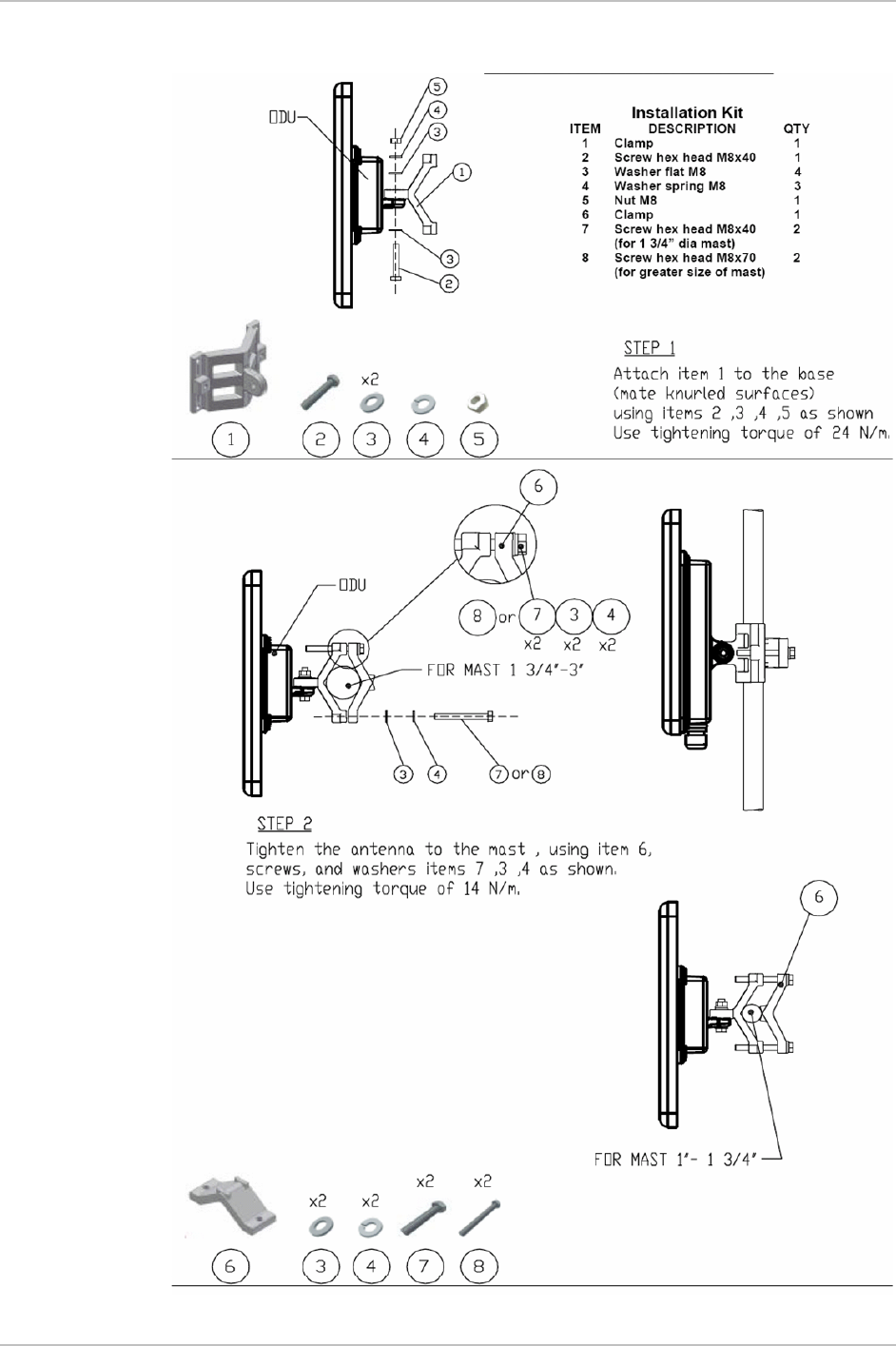 ODU
5
4
3
1
3
2

Installation Kit

| ITEM | DESCRIPTION | QTY |
|---|---|---|
| 1 | Clamp | 1 |
| 2 | Screw hex head M8x40 | 1 |
| 3 | Washer flat M8 | 4 |
| 4 | Washer spring M8 | 3 |
| 5 | Nut M8 | 1 |
| 6 | Clamp | 1 |
| 7 | Screw hex head M8x40 (for 1 3/4" dia mast) | 2 |
| 8 | Screw hex head M8x70 (for greater size of mast) | 2 |

x2
1 2 3 4 5

STEP 1
Attach item 1 to the base (mate knurled surfaces) using items 2 ,3 ,4 ,5 as shown Use tightening torque of 24 N/m.

6
ODU
8 or 7 3 4
x2 x2 x2
FOR MAST 1 3/4"-3"
3 4 7 or 8

STEP 2
Tighten the antenna to the mast , using item 6, screws, and washers items 7 ,3 ,4 as shown. Use tightening torque of 14 N/m.

6
FOR MAST 1"- 1 3/4"

x2 x2 x2 x2
6 3 4 7 8