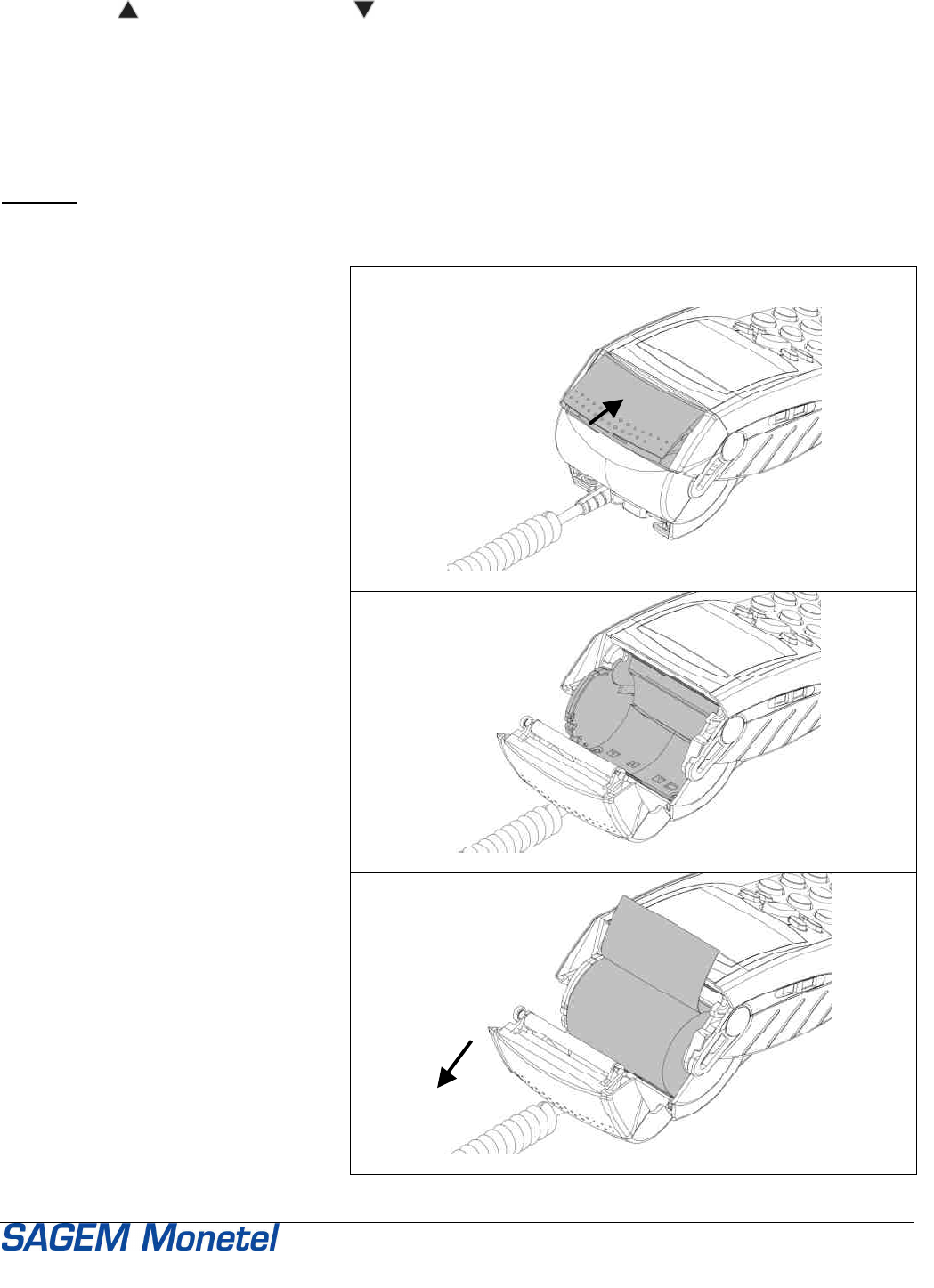 ▲ ▼

SAGEM Monetel