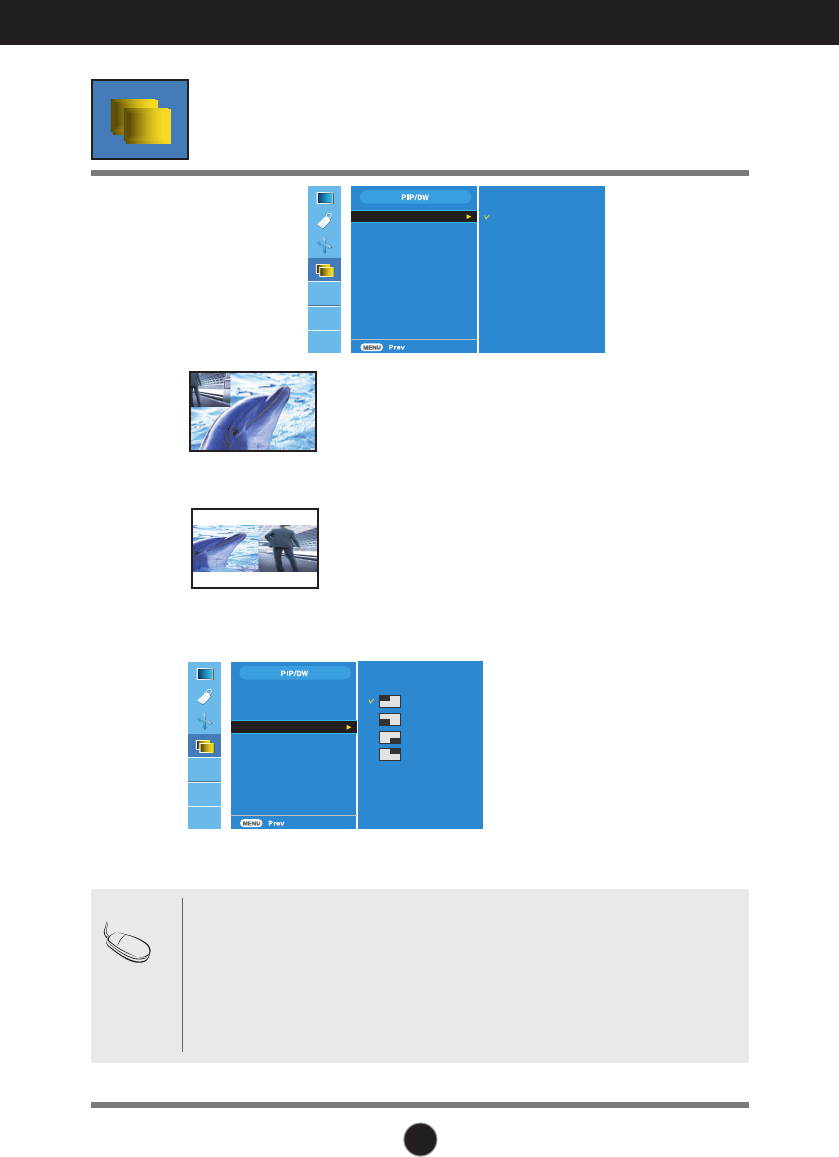 PIP/DW

MENU Prev

PIP/DW

MENU Prev