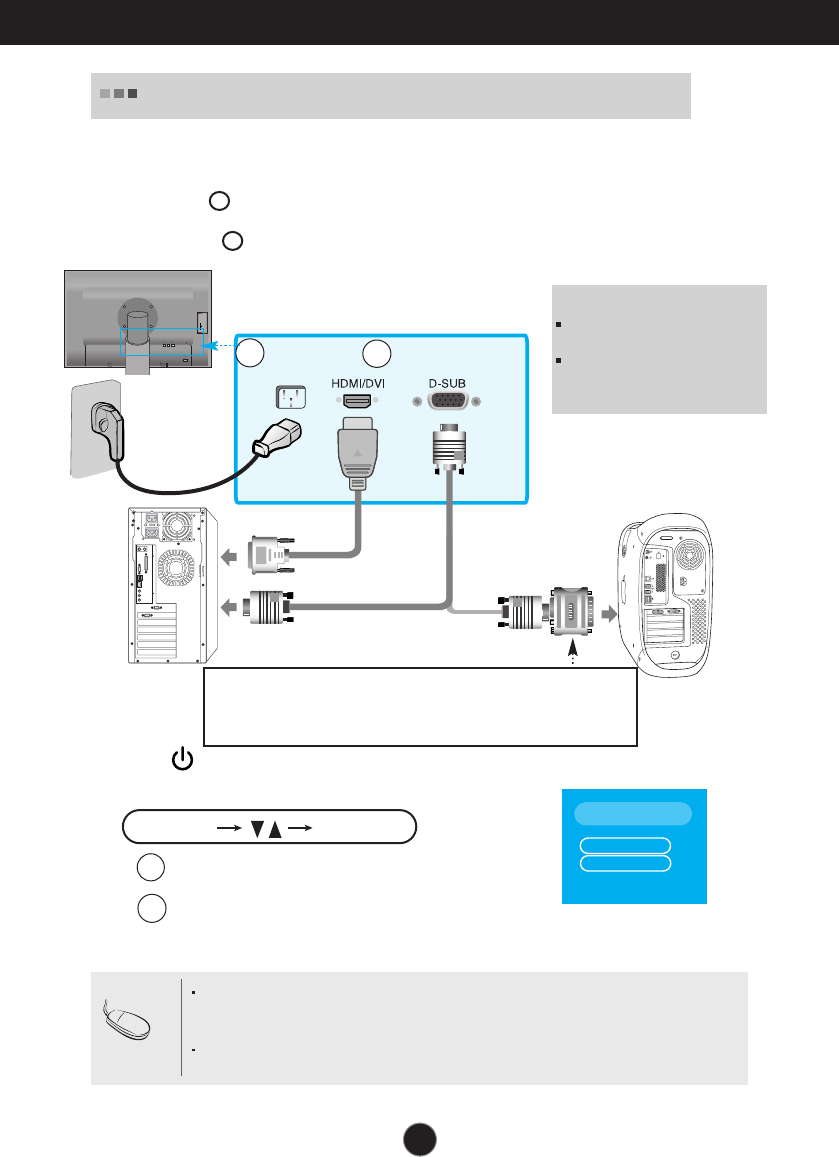 HDMI/DVI

D-SUB