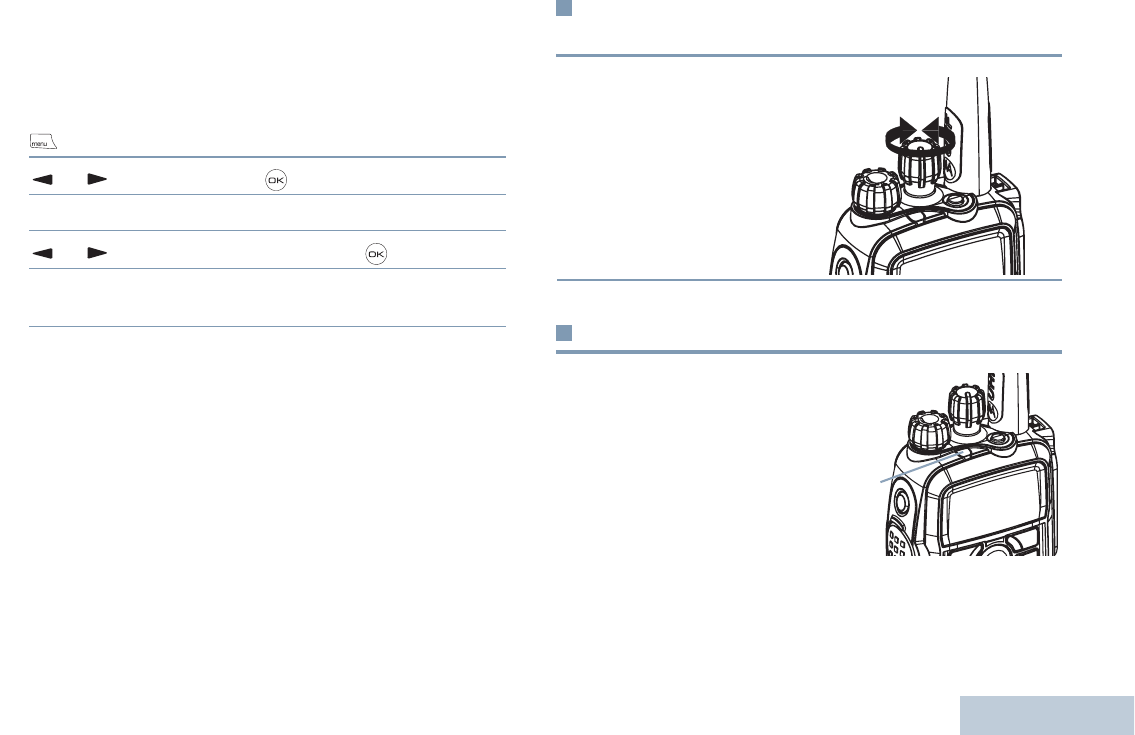 menu

OK

OK