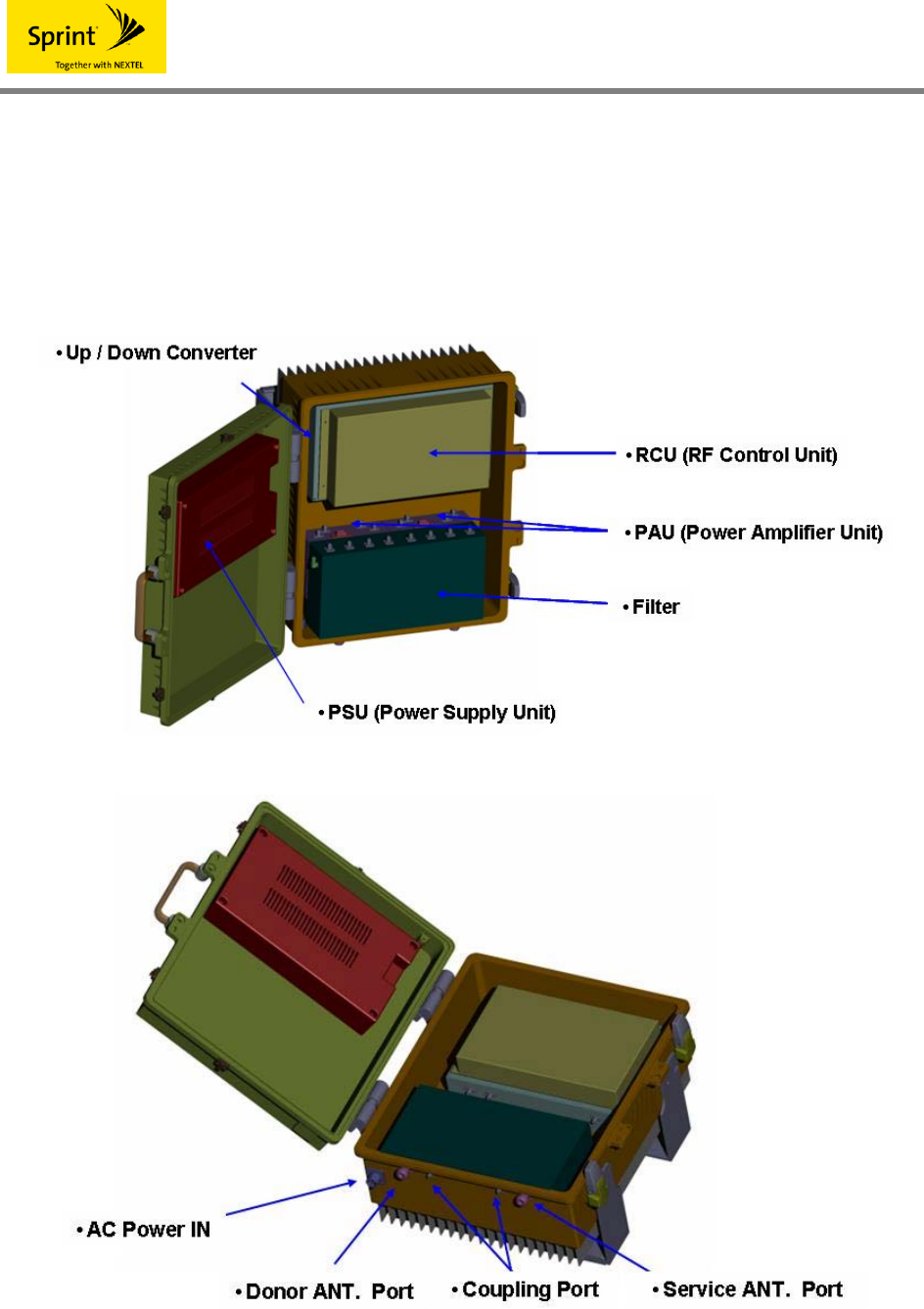 Sprint
Together with NEXTEL

• Up / Down Converter

• RCU (RF Control Unit)

• PAU (Power Amplifier Unit)

• Filter

• PSU (Power Supply Unit)

• AC Power IN

• Donor ANT. Port

• Coupling Port

• Service ANT. Port