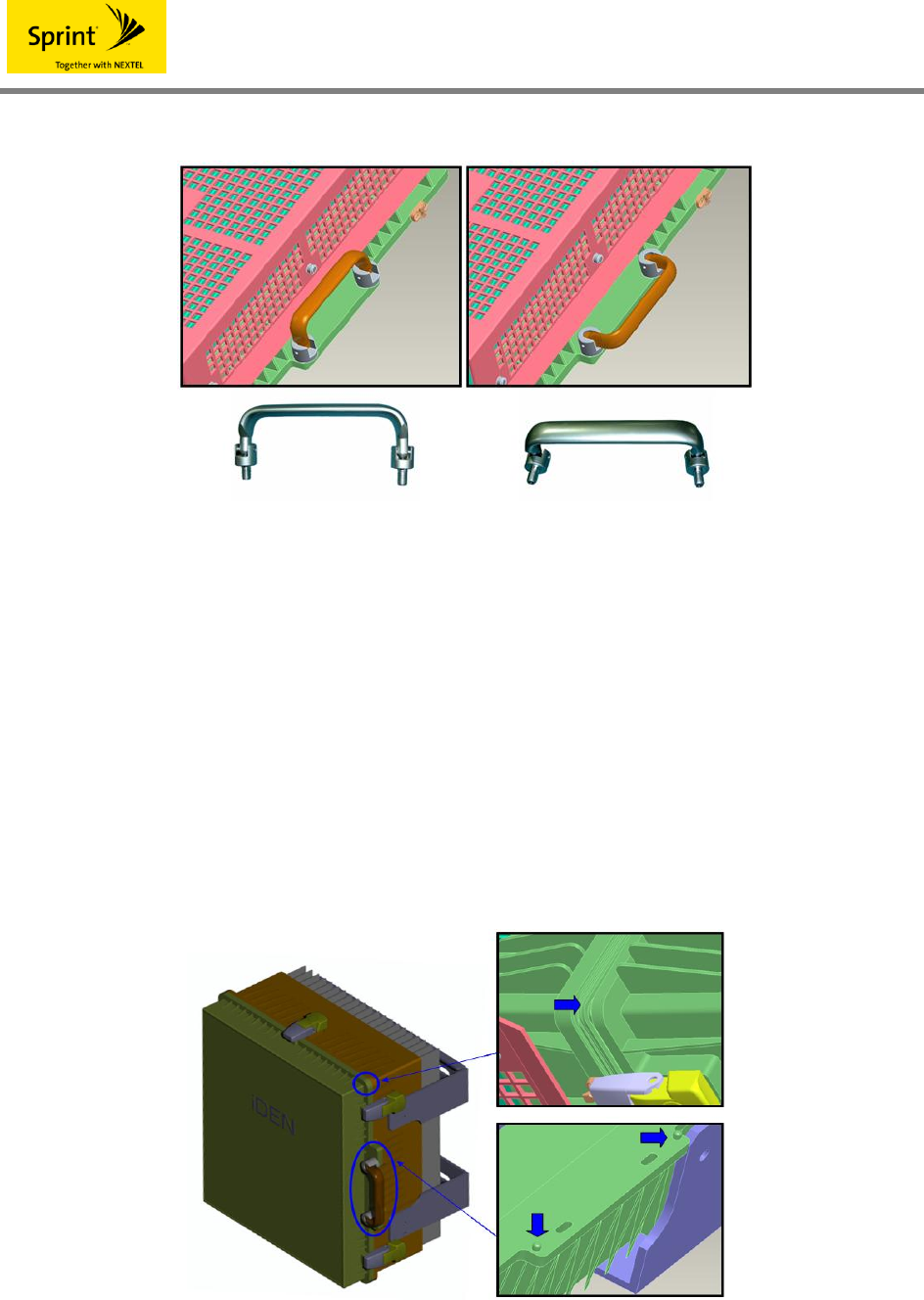 Sprint
Together with NEXTEL

iDEN