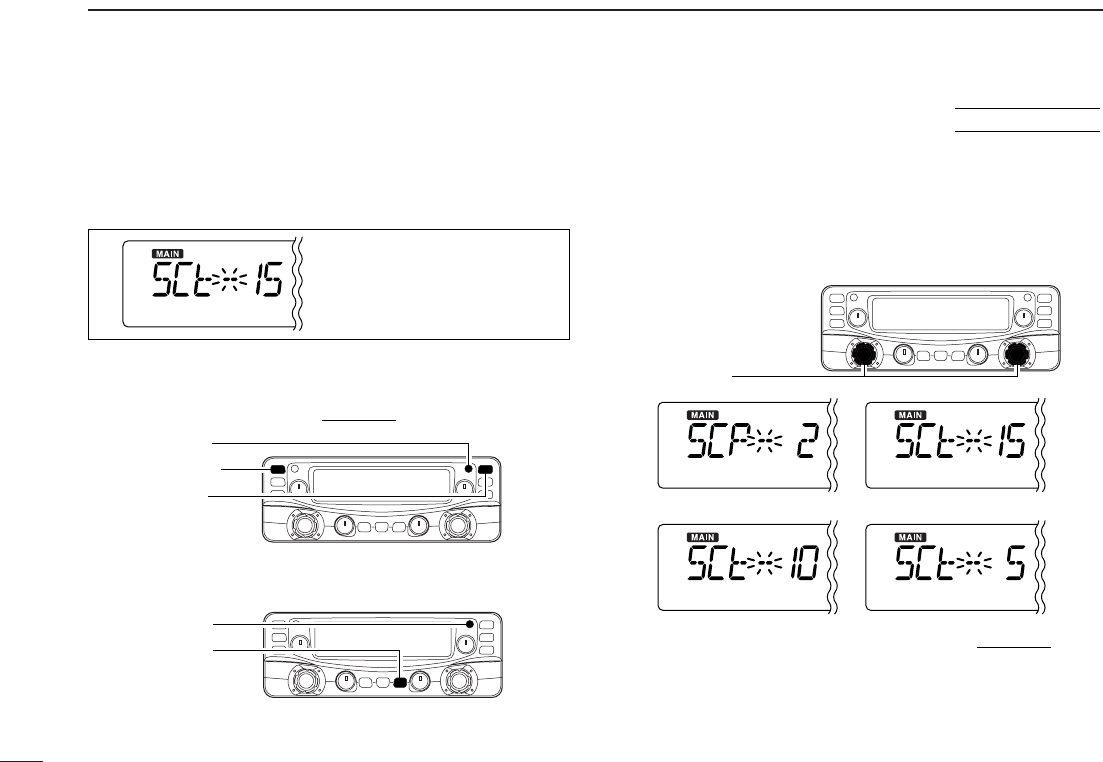 MAIN
SCt 15

MAIN
SCP 2

MAIN
SCt 15

MAIN
SCt 10

MAIN
SCt 5